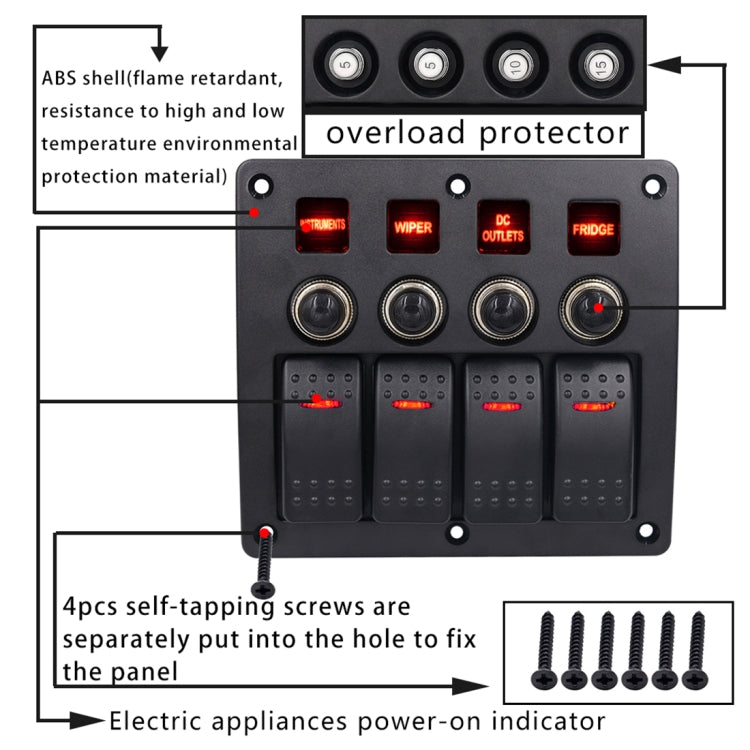 ABS shell(flame retardant, resistance to high and low temperature environmental protection material)

5 5 10 15

overload protector

INSTRUMENTS WIPER DC OUTLETS FRIDGE

4pcs self-tapping screws are separately put into the hole to fix the panel

Electric appliances power-on indicator