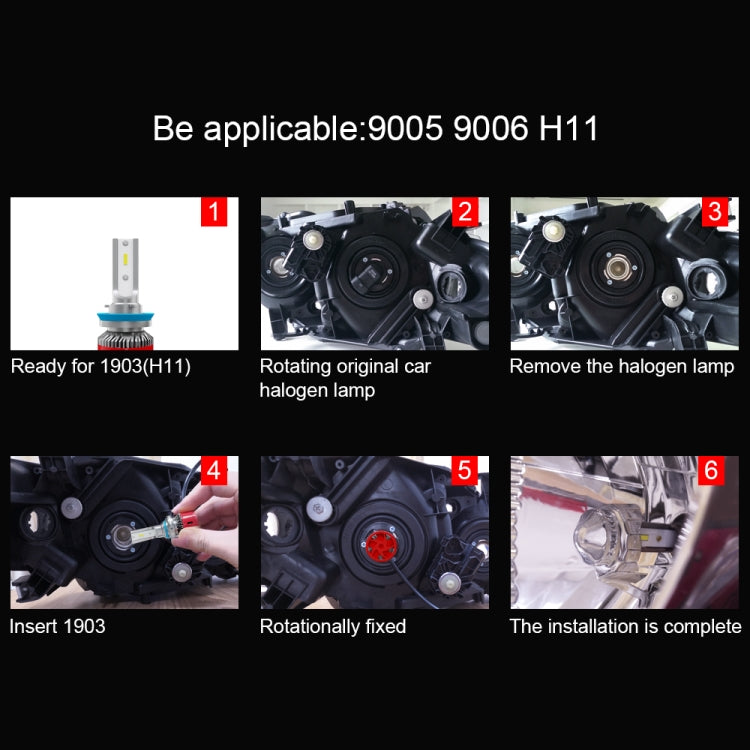 Be applicable:9005 9006 H11

1

Ready for 1903(H11)

2

Rotating original car halogen lamp

3

Remove the halogen lamp

4

Insert 1903

5

Rotationally fixed

6

The installation is complete