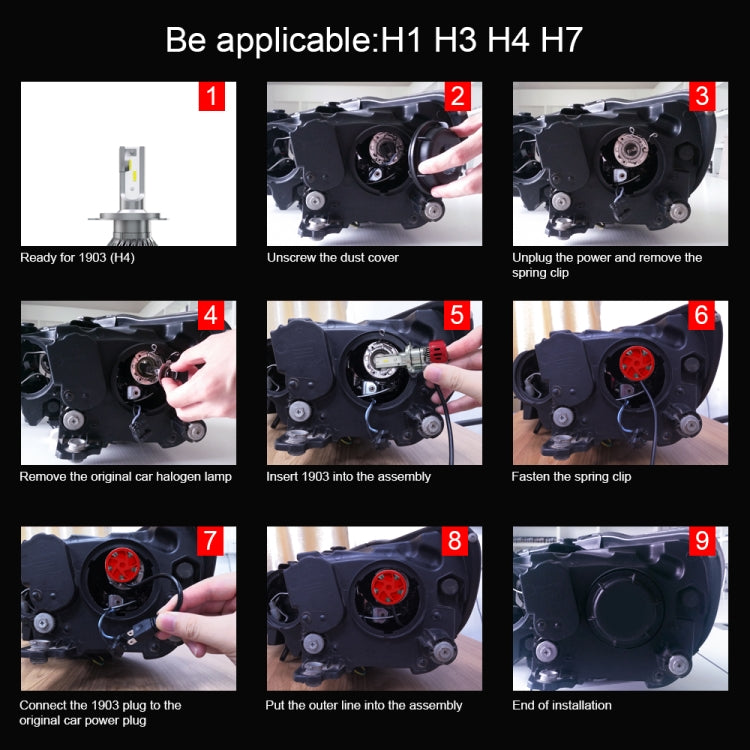 Be applicable:H1 H3 H4 H7

1
Ready for 1903 (H4)

2
Unscrew the dust cover

3
Unplug the power and remove the spring clip

4
Remove the original car halogen lamp

5
Insert 1903 into the assembly

6
Fasten the spring clip

7
Connect the 1903 plug to the original car power plug

8
Put the outer line into the assembly

9
End of installation