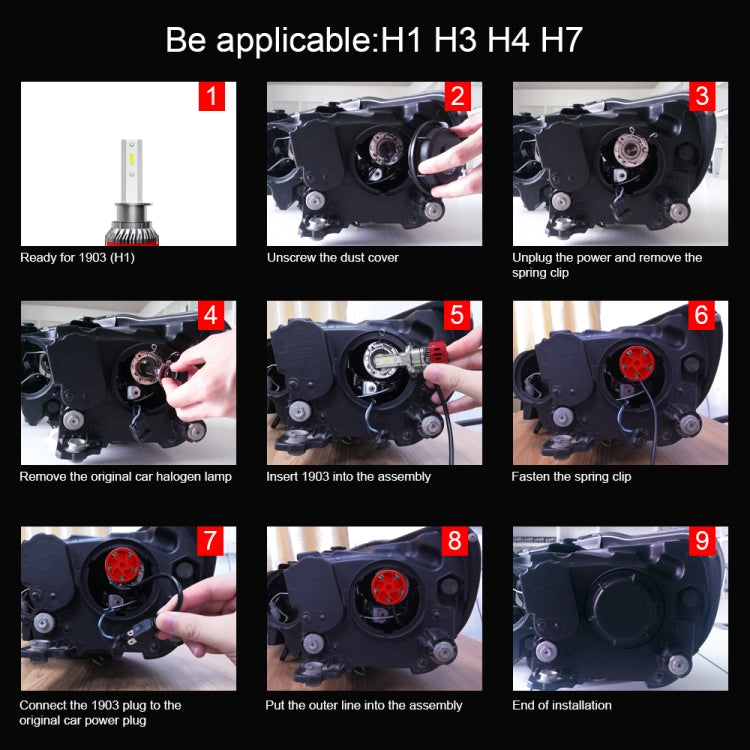 Be applicable:H1 H3 H4 H7

1
Ready for 1903 (H1)

2
Unscrew the dust cover

3
Unplug the power and remove the spring clip

4
Remove the original car halogen lamp

5
Insert 1903 into the assembly

6
Fasten the spring clip

7
Connect the 1903 plug to the original car power plug

8
Put the outer line into the assembly

9
End of installation