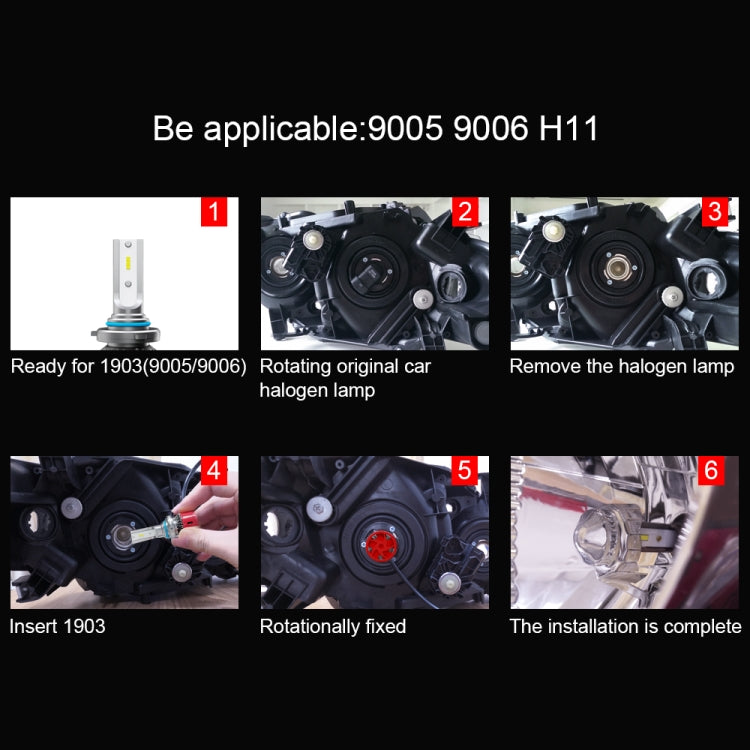 Be applicable:9005 9006 H11

1

Ready for 1903(9005/9006)

2

Rotating original car halogen lamp

3

Remove the halogen lamp

4

Insert 1903

5

Rotationally fixed

6

The installation is complete