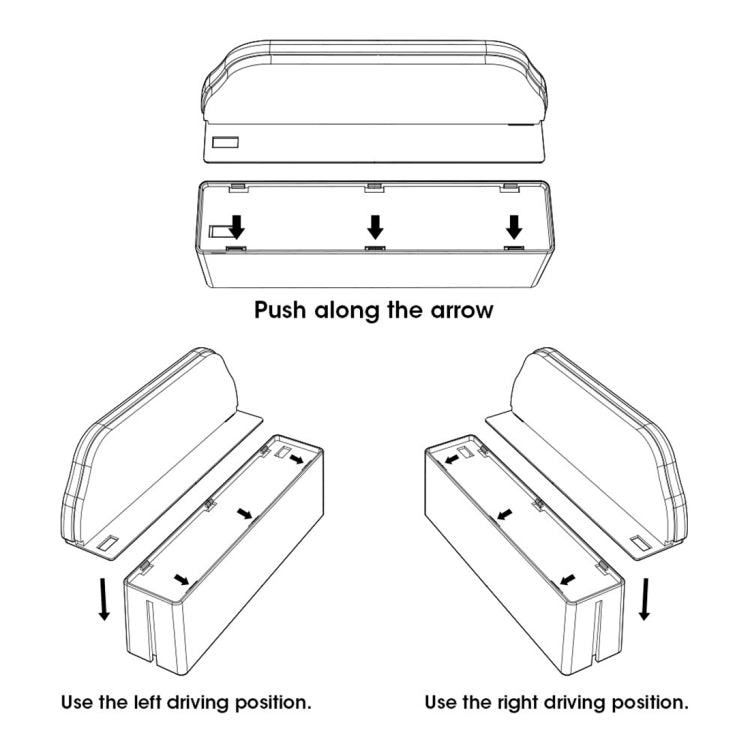 Push along the arrow

Use the left driving position.

Use the right driving position.