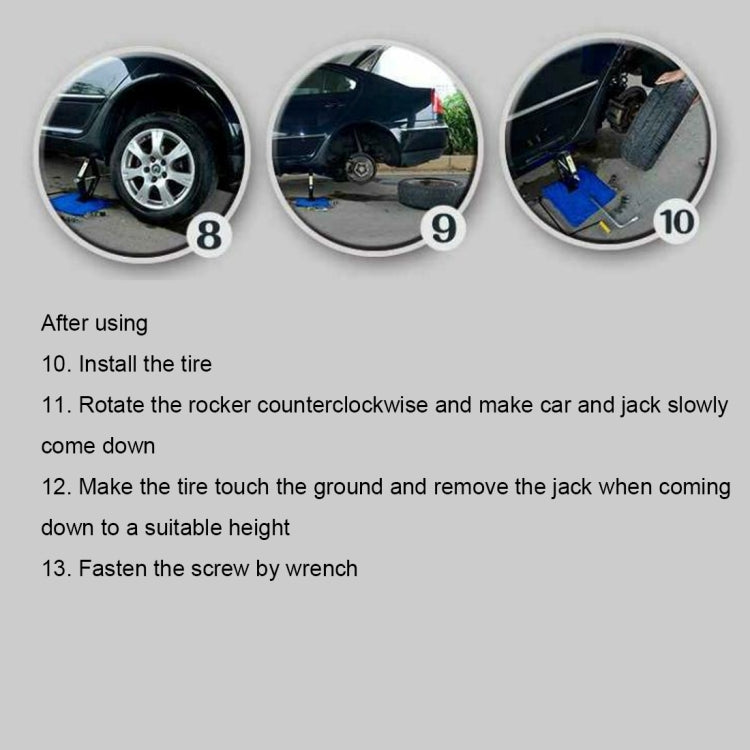 8

9

10

After using

10. Install the tire

11. Rotate the rocker counterclockwise and make car and jack slowly come down

12. Make the tire touch the ground and remove the jack when coming down to a suitable height

13. Fasten the screw by wrench