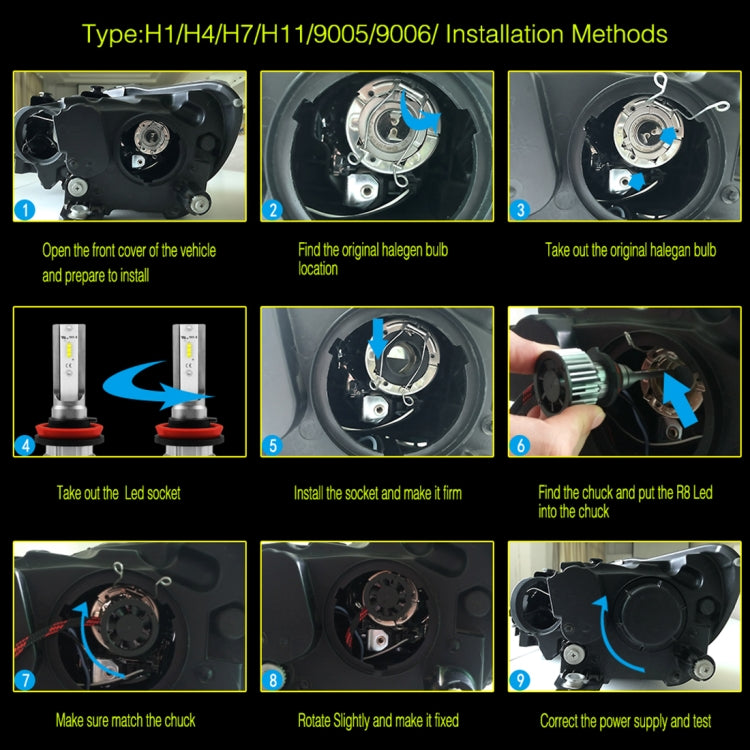 Type:H1/H4/H7/H11/9005/9006/ Installation Methods

1

Open the front cover of the vehicle and prepare to install

2

Find the original halegen bulb location

3

Take out the original halegan bulb

4

Take out the Led socket

5

Install the socket and make it firm

6

Find the chuck and put the R8 Led into the chuck

7

Make sure match the chuck

8

Rotate Slightly and make it fixed

9

Correct the power supply and test