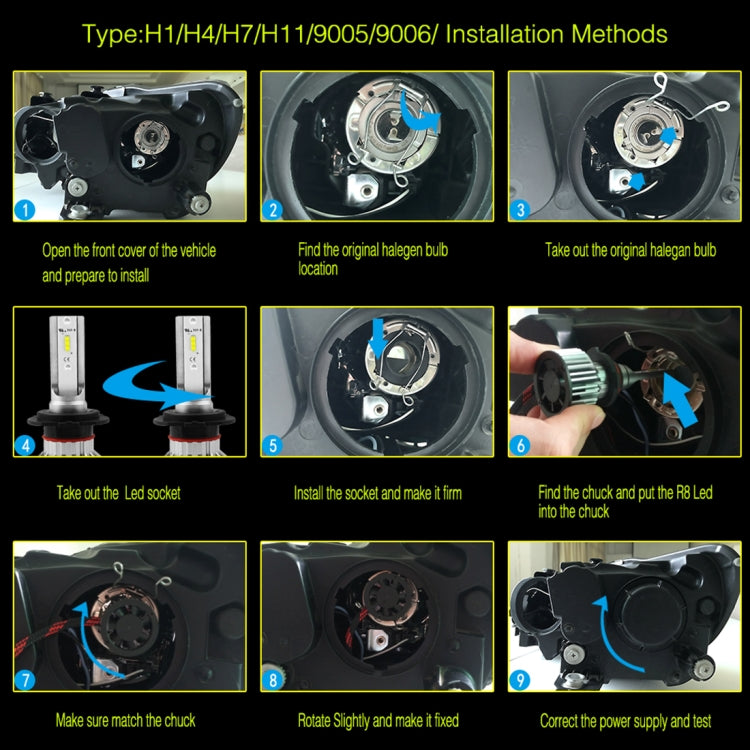 Type:H1/H4/H7/H11/9005/9006/ Installation Methods

1

Open the front cover of the vehicle and prepare to install

2

Find the original halegen bulb location

3

Take out the original halegan bulb

4

Take out the  Led socket

5

Install the socket and make it firm

6

Find the chuck and put the R8 Led into the chuck

7

Make sure match the chuck

8

Rotate Slightly and make it fixed

9

Correct the power supply and test