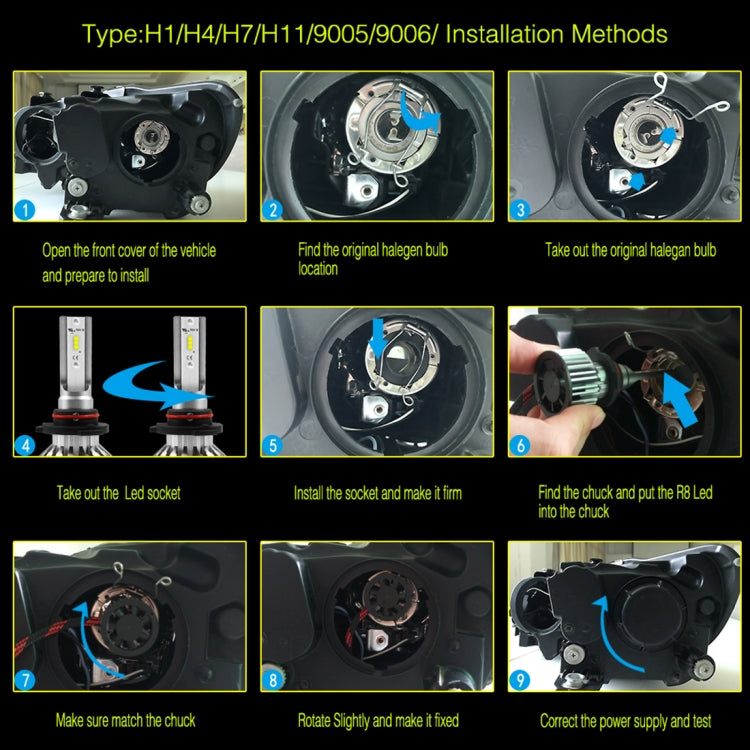 Type:H1/H4/H7/H11/9005/9006/ Installation Methods

1

Open the front cover of the vehicle and prepare to install

2

Find the original halegen bulb location

3

Take out the original halegan bulb

4

Take out the Led socket

5

Install the socket and make it firm

6

Find the chuck and put the R8 Led into the chuck

7

Make sure match the chuck

8

Rotate Slightly and make it fixed

9

Correct the power supply and test