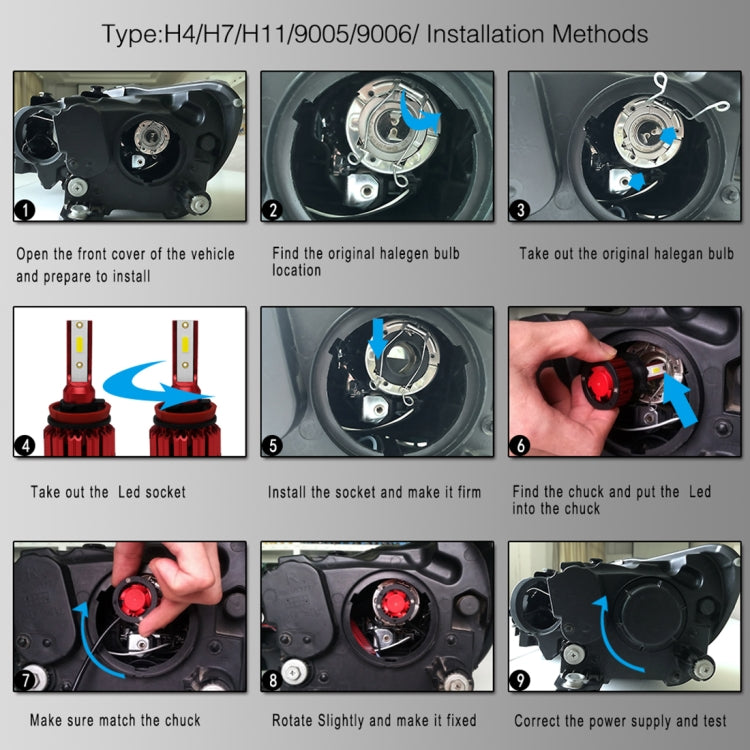 Type:H4/H7/H11/9005/9006/ Installation Methods

1

Open the front cover of the vehicle and prepare to install

2

Find the original halegen bulb location

3

Take out the original halegan bulb

4

Take out the Led socket

5

Install the socket and make it firm

6

Find the chuck and put the Led into the chuck

7

Make sure match the chuck

8

Rotate Slightly and make it fixed

9

Correct the power supply and test