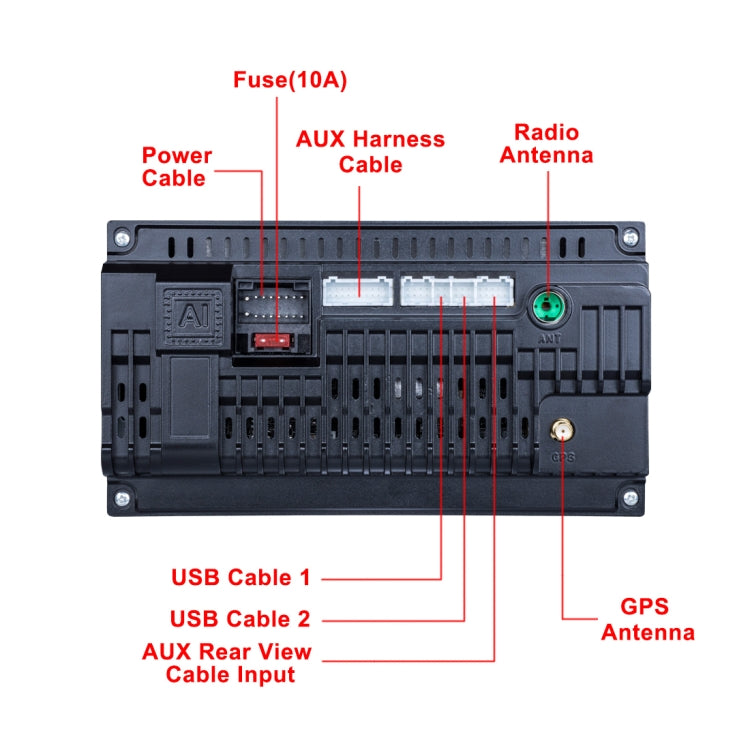 Fuse(10A)

Power Cable

AUX Harness Cable

Radio Antenna

AI

ANT

GPS

USB Cable 1

USB Cable 2

AUX Rear View Cable Input

GPS Antenna