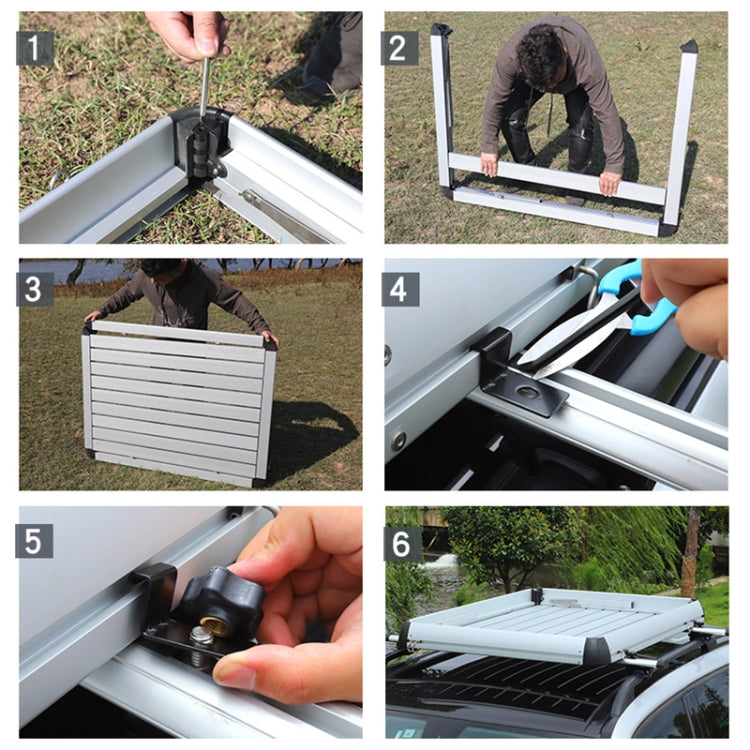 1

2

3

4

5

6