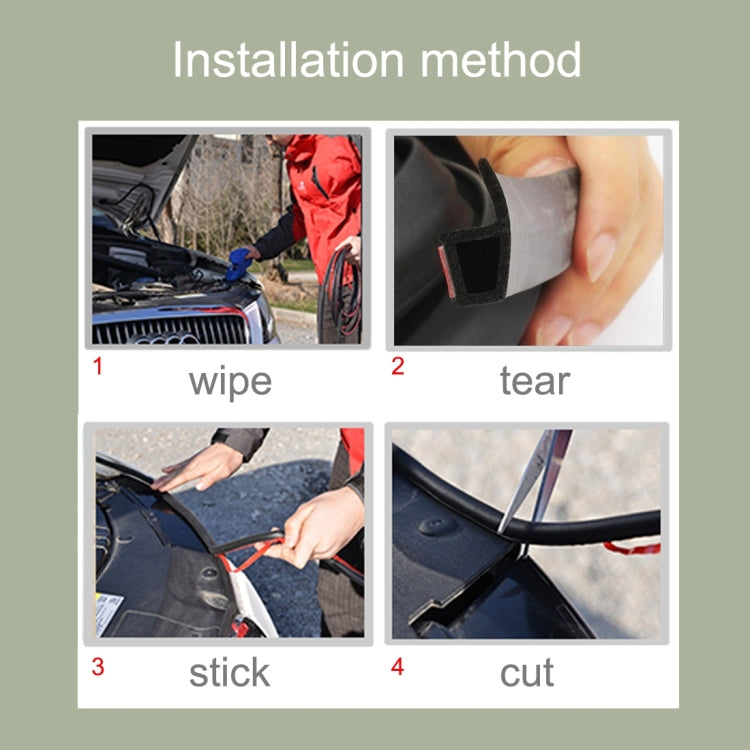 Installation method

1 wipe

2 tear

3 stick

4 cut