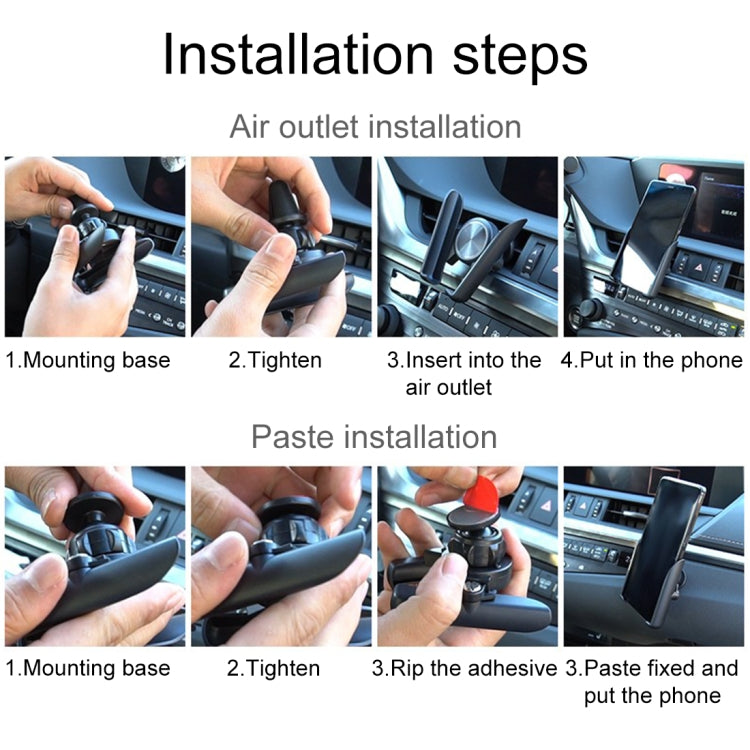 Installation steps

Air outlet installation

1.Mounting base

2.Tighten

3.Insert into the air outlet

4.Put in the phone

Paste installation

1.Mounting base

2.Tighten

3.Rip the adhesive

3.Paste fixed and put the phone