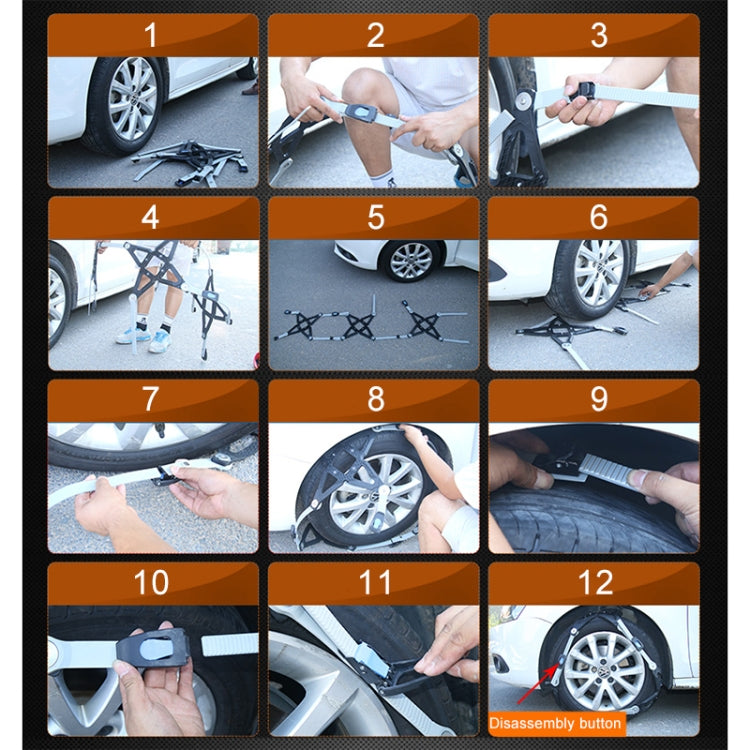 1

2

3

4

5

6

7

8

9

10

11

12

Disassembly button