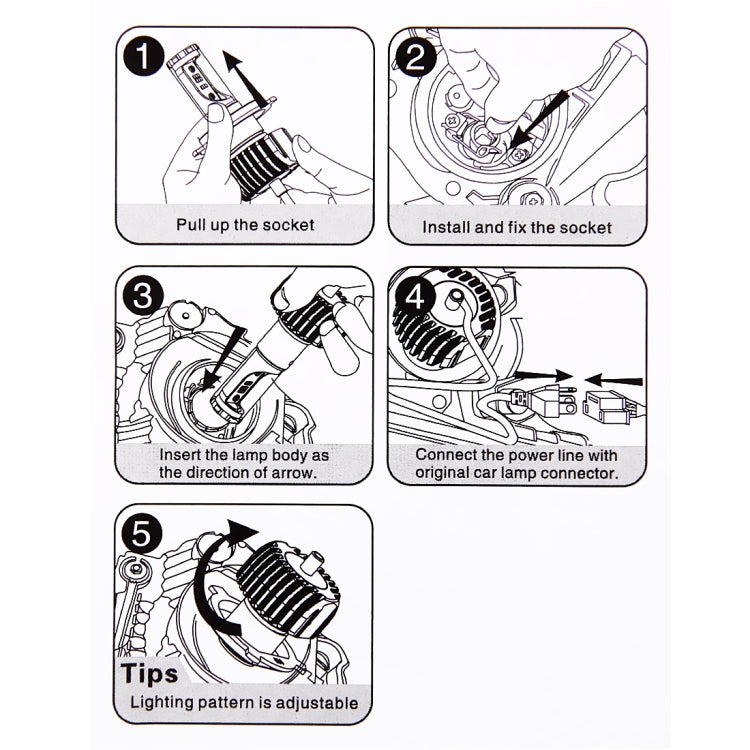 1

Pull up the socket

2

Install and fix the socket

3

Insert the lamp body as the direction of arrow.

4

Connect the power line with original car lamp connector.

5

Tips

Lighting pattern is adjustable