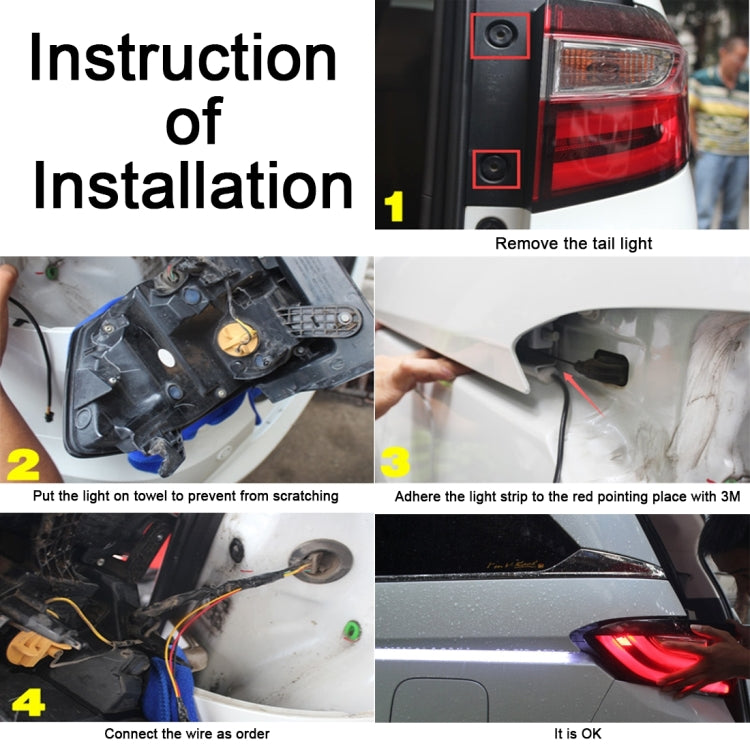 Instruction of Installation

1

Remove the tail light

2

Put the light on towel to prevent from scratching

3

Adhere the light strip to the red pointing place with 3M

4

Connect the wire as order

It is OK