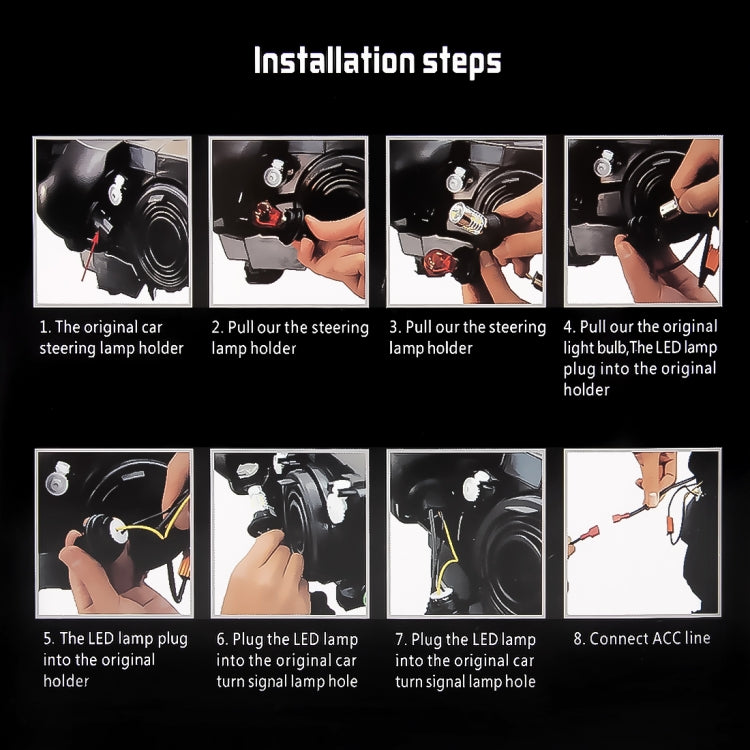 Installation steps

1. The original car steering lamp holder

2. Pull our the steering lamp holder

3. Pull our the steering lamp holder

4. Pull our the original light bulb,The LED lamp plug into the original holder

5. The LED lamp plug into the original holder

6. Plug the LED lamp into the original car turn signal lamp hole

7. Plug the LED lamp into the original car turn signal lamp hole

8. Connect ACC line