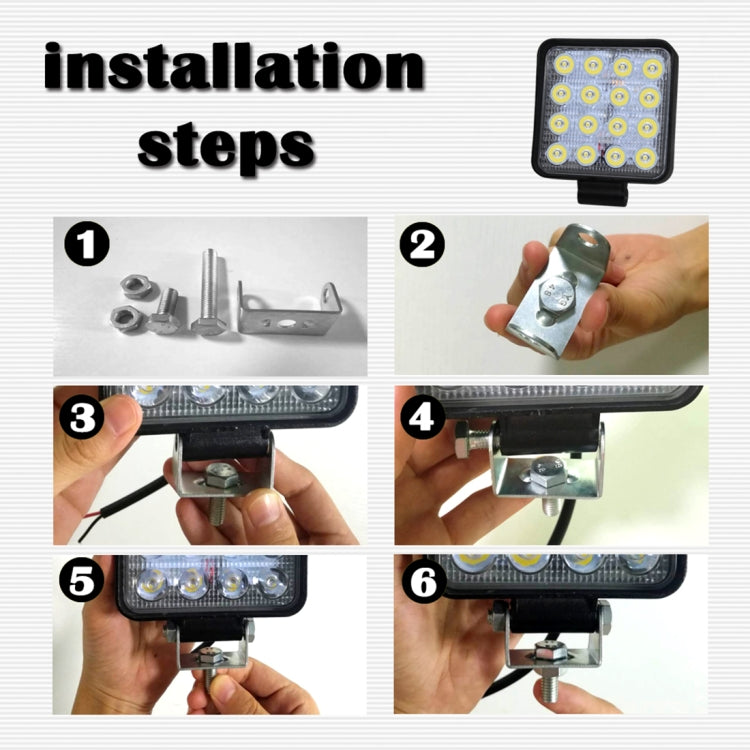 installation steps

1

2

3

4

5

6