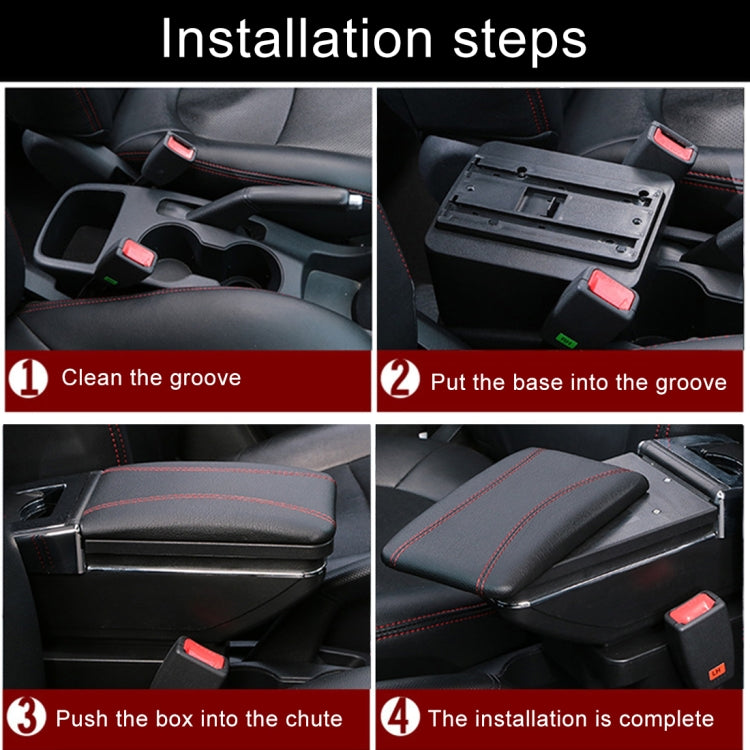 Installation steps

1 Clean the groove

2 Put the base into the groove

3 Push the box into the chute

4 The installation is complete