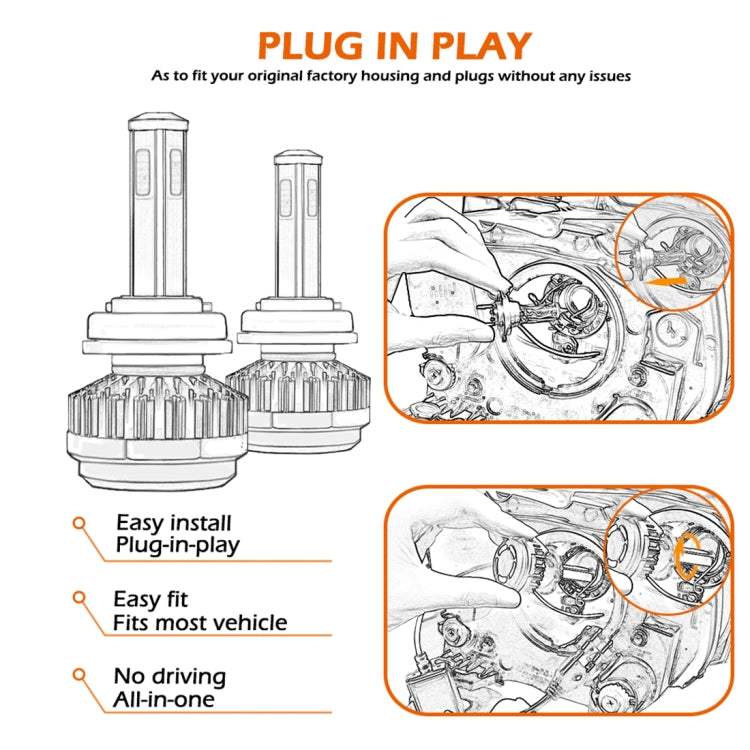 PLUG IN PLAY
As to fit your original factory housing and plugs without any issues

Easy install
Plug-in-play

Easy fit
Fits most vehicle

No driving
All-in-one