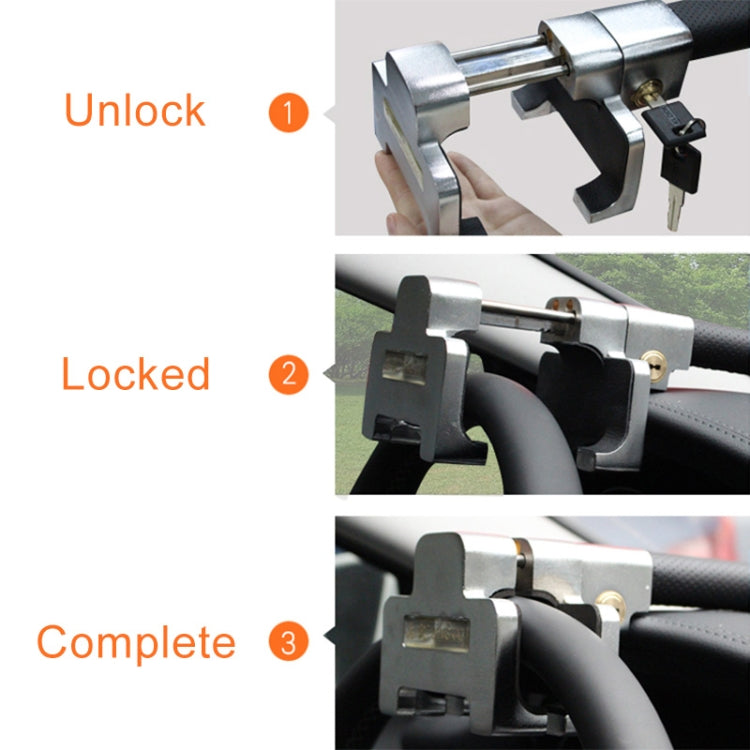 Unlock 1

Locked 2

Complete 3