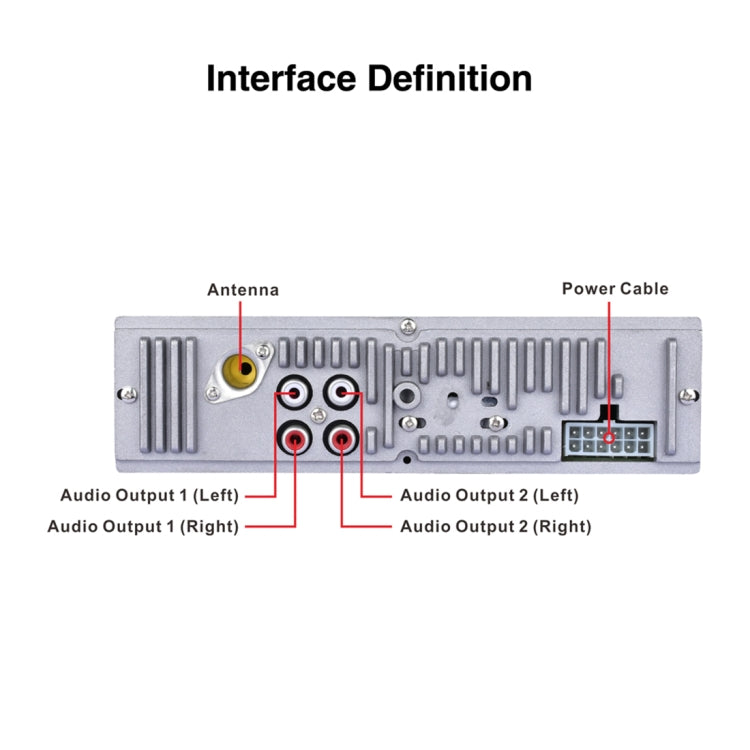 Interface Definition

Antenna

Power Cable

Audio Output 1 (Left)

Audio Output 1 (Right)

Audio Output 2 (Left)

Audio Output 2 (Right)