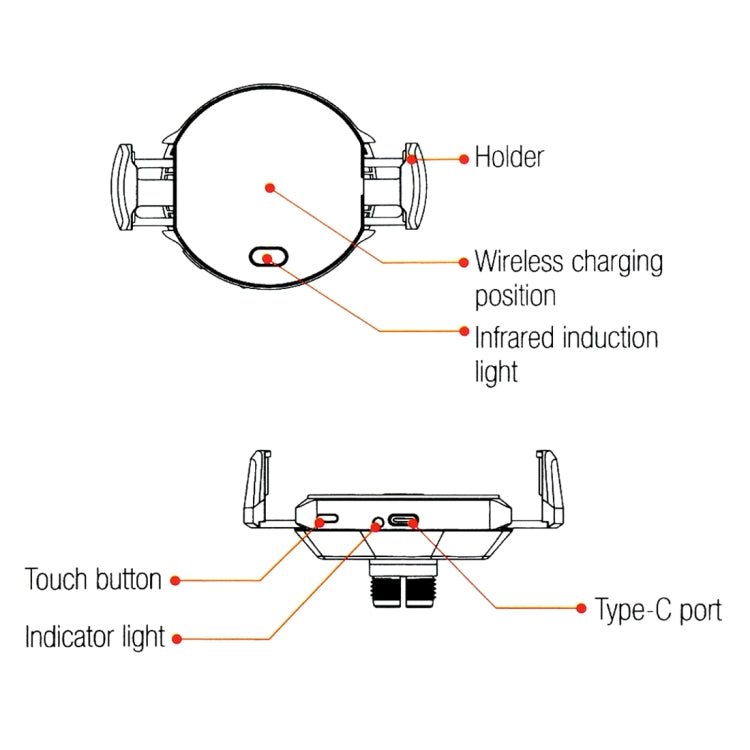 Holder

Wireless charging position

Infrared induction light

Touch button

Indicator light

Type-C port