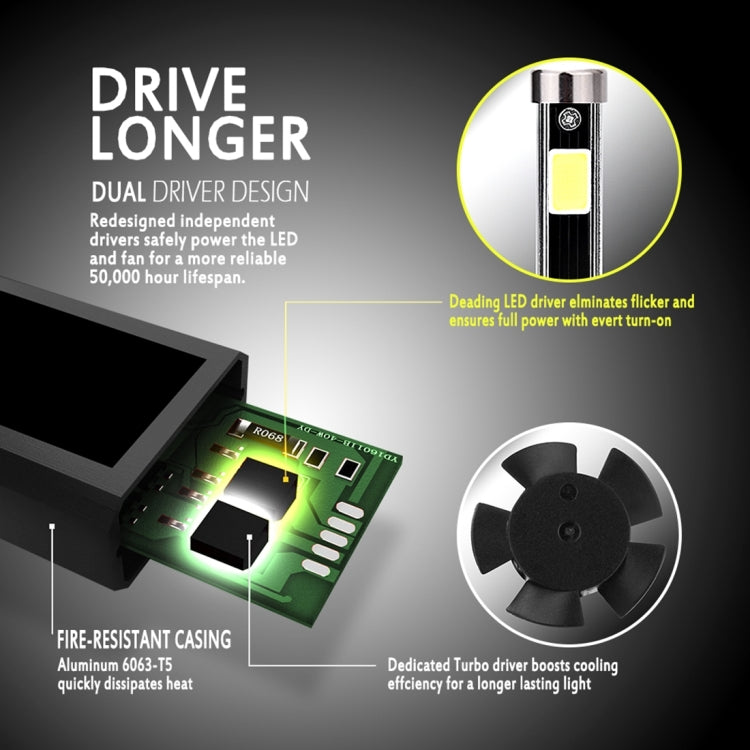 DRIVE LONGER

DUAL DRIVER DESIGN

Redesigned independent drivers safely power the LED and fan for a more reliable 50,000 hour lifespan.

Deading LED driver elminates flicker and ensures full power with evert turn-on

R068

YD16011B-40W-DY

FIRE-RESISTANT CASING

Aluminum 6063-T5 quickly dissipates heat

Dedicated Turbo driver boosts cooling effciency for a longer lasting light