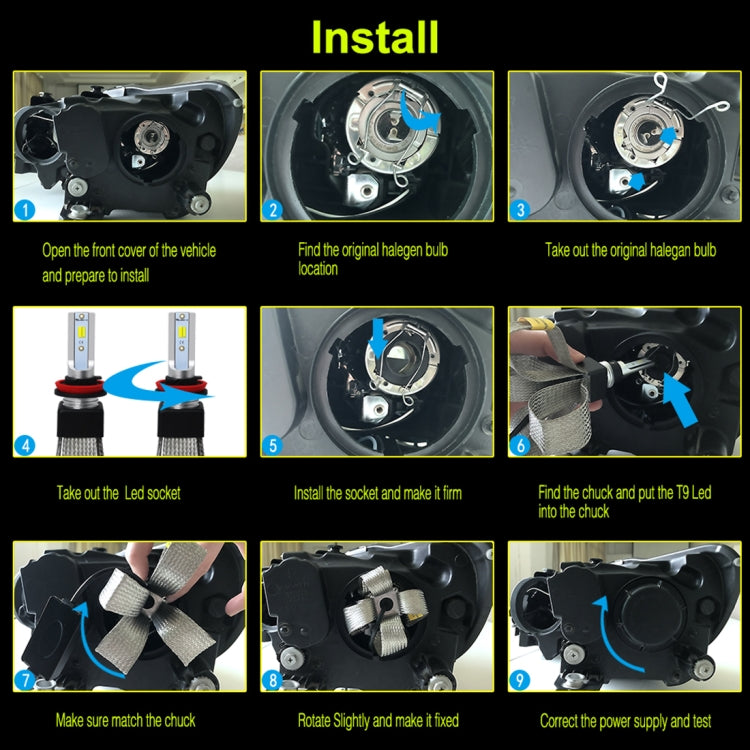 Install

1

Open the front cover of the vehicle and prepare to install

2

Find the original halegen bulb location

3

Take out the original halegan bulb

4

Take out the  Led socket

5

Install the socket and make it firm

6

Find the chuck and put the T9 Led into the chuck

7

Make sure match the chuck

8

Rotate Slightly and make it fixed

9

Correct the power supply and test