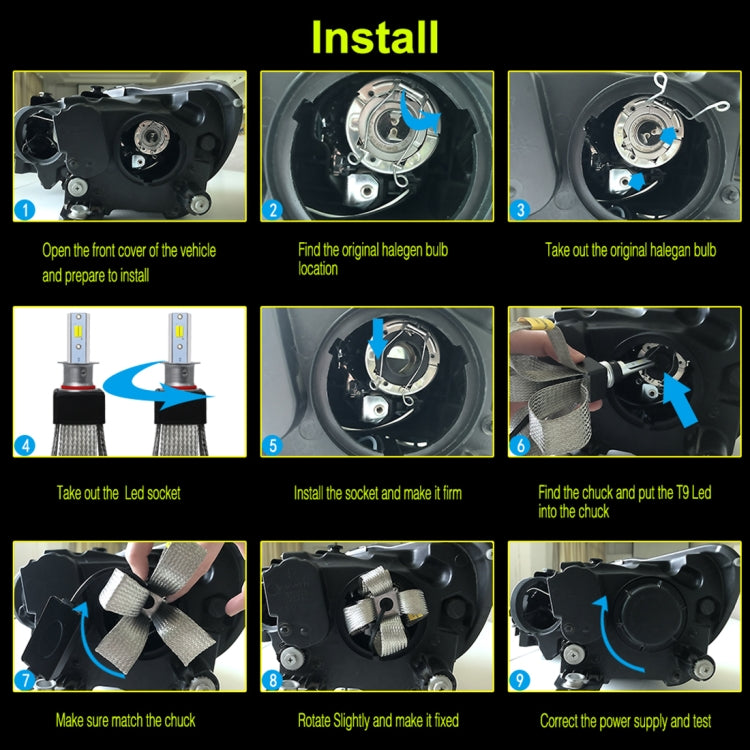 Install

1

Open the front cover of the vehicle and prepare to install

2

Find the original halegen bulb location

3

Take out the original halegan bulb

4

Take out the  Led socket

5

Install the socket and make it firm

6

Find the chuck and put the T9 Led into the chuck

7

Make sure match the chuck

8

Rotate Slightly and make it fixed

9

Correct the power supply and test