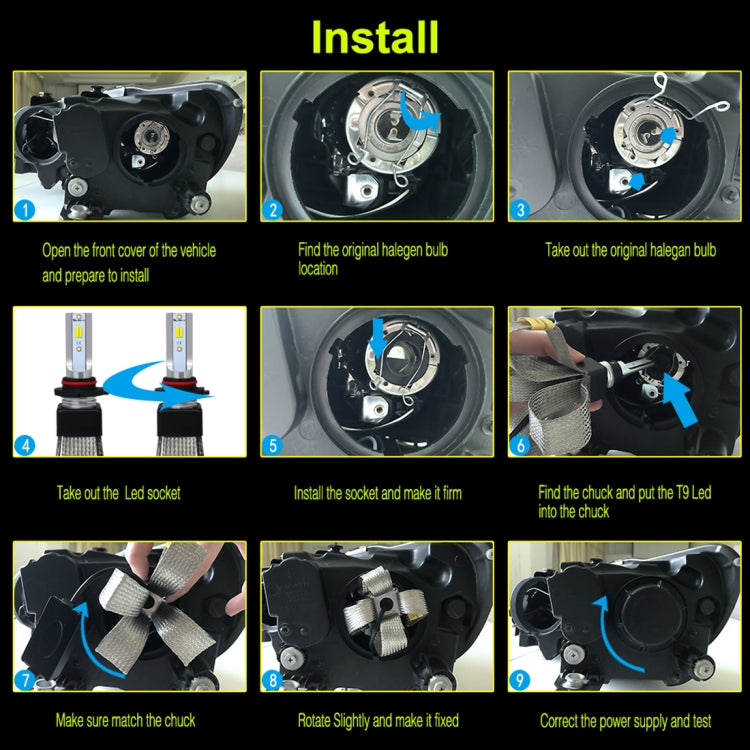 Install

1

Open the front cover of the vehicle and prepare to install

2

Find the original halegen bulb location

3

Take out the original halegan bulb

4

Take out the Led socket

5

Install the socket and make it firm

6

Find the chuck and put the T9 Led into the chuck

7

Make sure match the chuck

8

Rotate Slightly and make it fixed

9

Correct the power supply and test