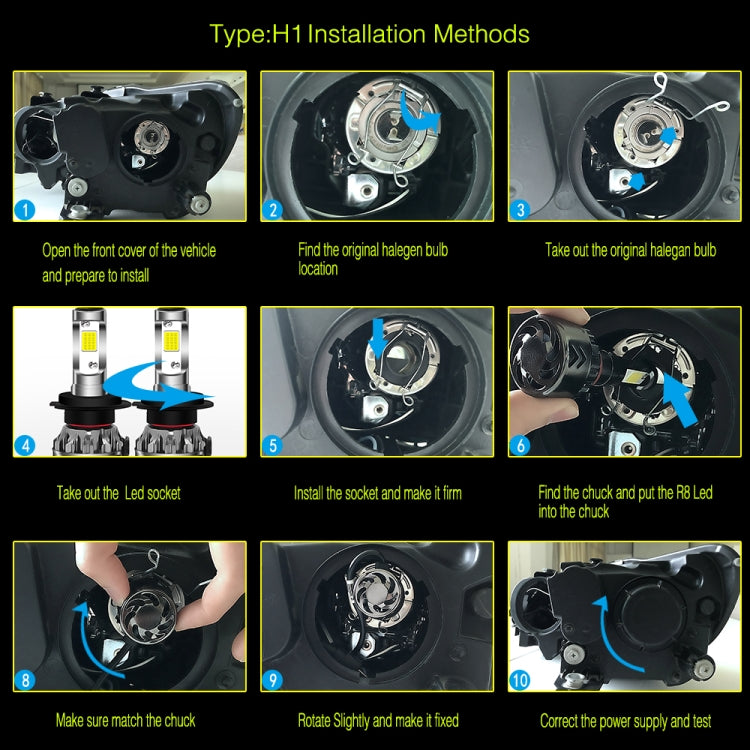 Type:H1 Installation Methods

1

Open the front cover of the vehicle and prepare to install

2

Find the original halegen bulb location

3

Take out the original halegan bulb

4

Take out the Led socket

5

Install the socket and make it firm

6

Find the chuck and put the R8 Led into the chuck

8

Make sure match the chuck

9

Rotate Slightly and make it fixed

10

Correct the power supply and test