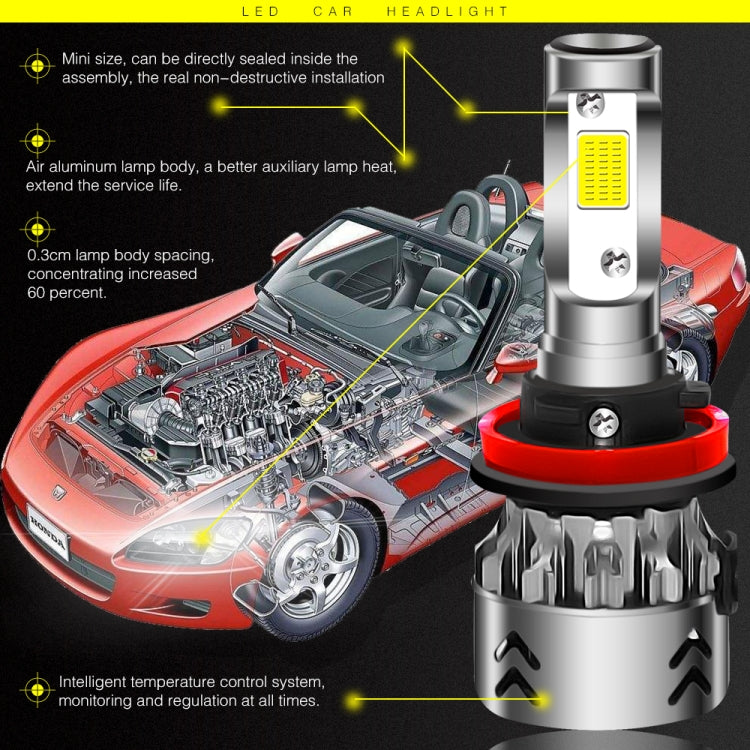 LED CAR HEADLIGHT

Mini size, can be directly sealed inside the assembly, the real non-destructive installation

Air aluminum lamp body, a better auxiliary lamp heat, extend the service life.

0.3cm lamp body spacing, concentrating increased 60 percent.

HONDA

Intelligent temperature control system, monitoring and regulation at all times.