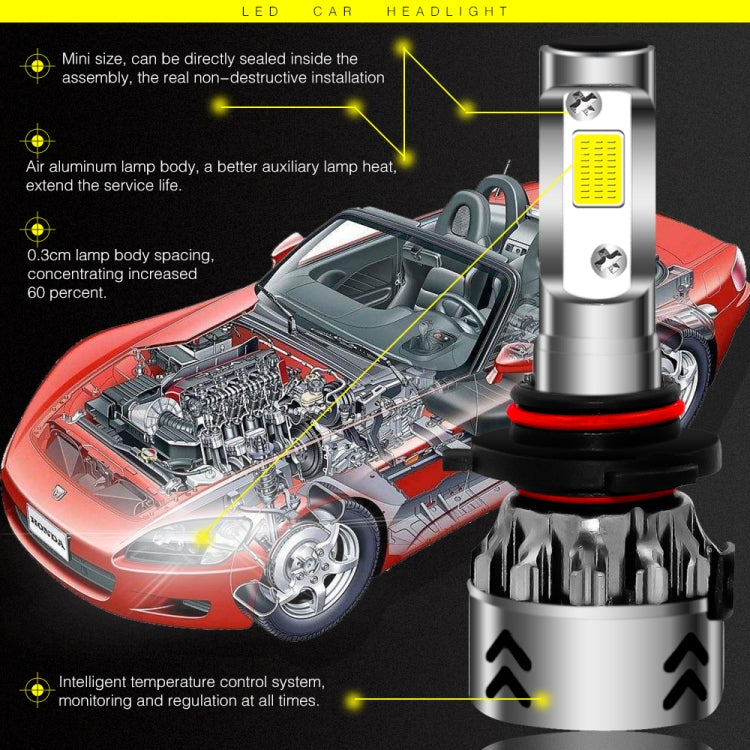 LED CAR HEADLIGHT

Mini size, can be directly sealed inside the assembly, the real non-destructive installation

Air aluminum lamp body, a better auxiliary lamp heat, extend the service life.

0.3cm lamp body spacing, concentrating increased 60 percent.

HONDA

Intelligent temperature control system, monitoring and regulation at all times.