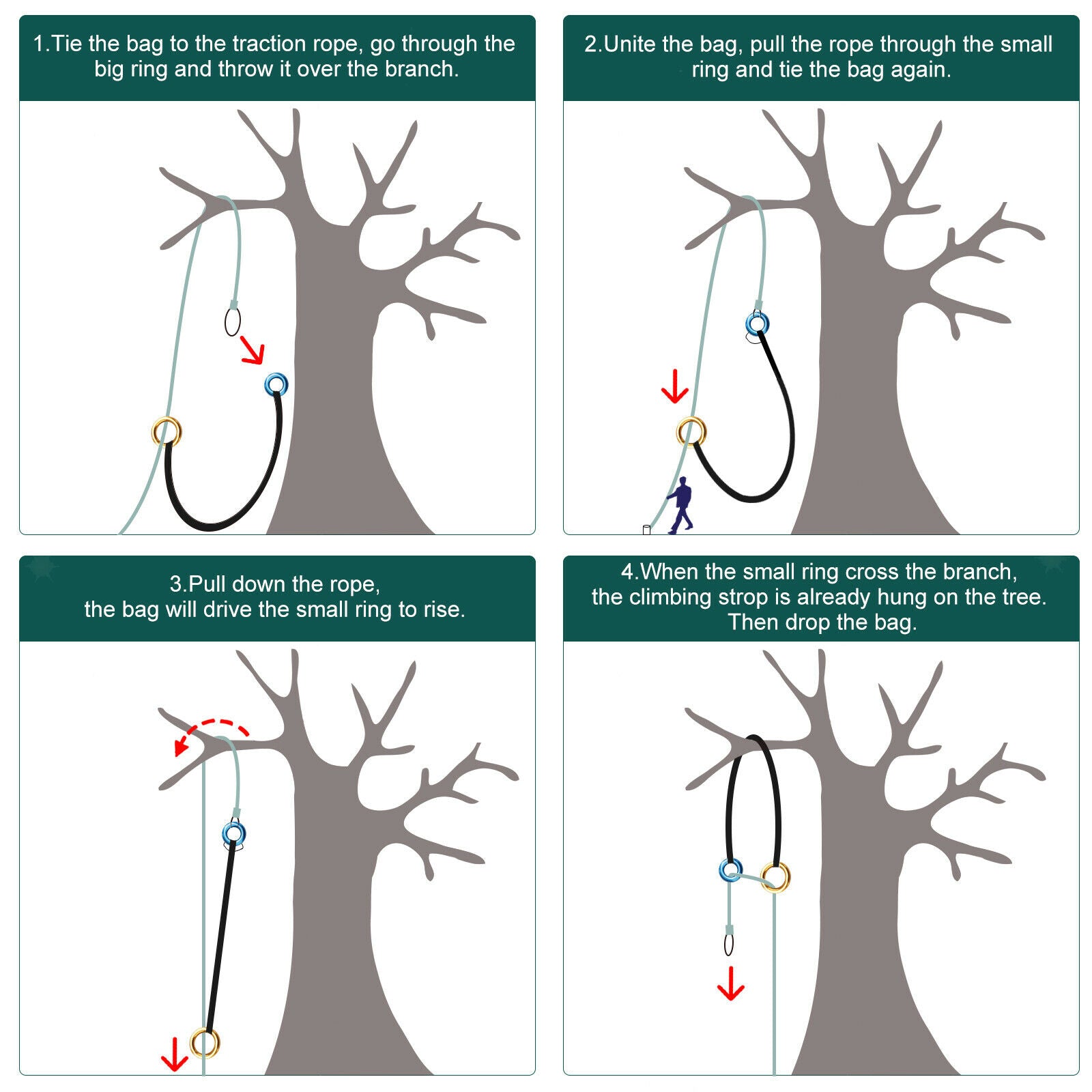 1.Tie the bag to the traction rope, go through the big ring and throw it over the branch.

2.Unite the bag, pull the rope through the small ring and tie the bag again.

3.Pull down the rope, the bag will drive the small ring to rise.

4.When the small ring cross the branch, the climbing strop is already hung on the tree. Then drop the bag.