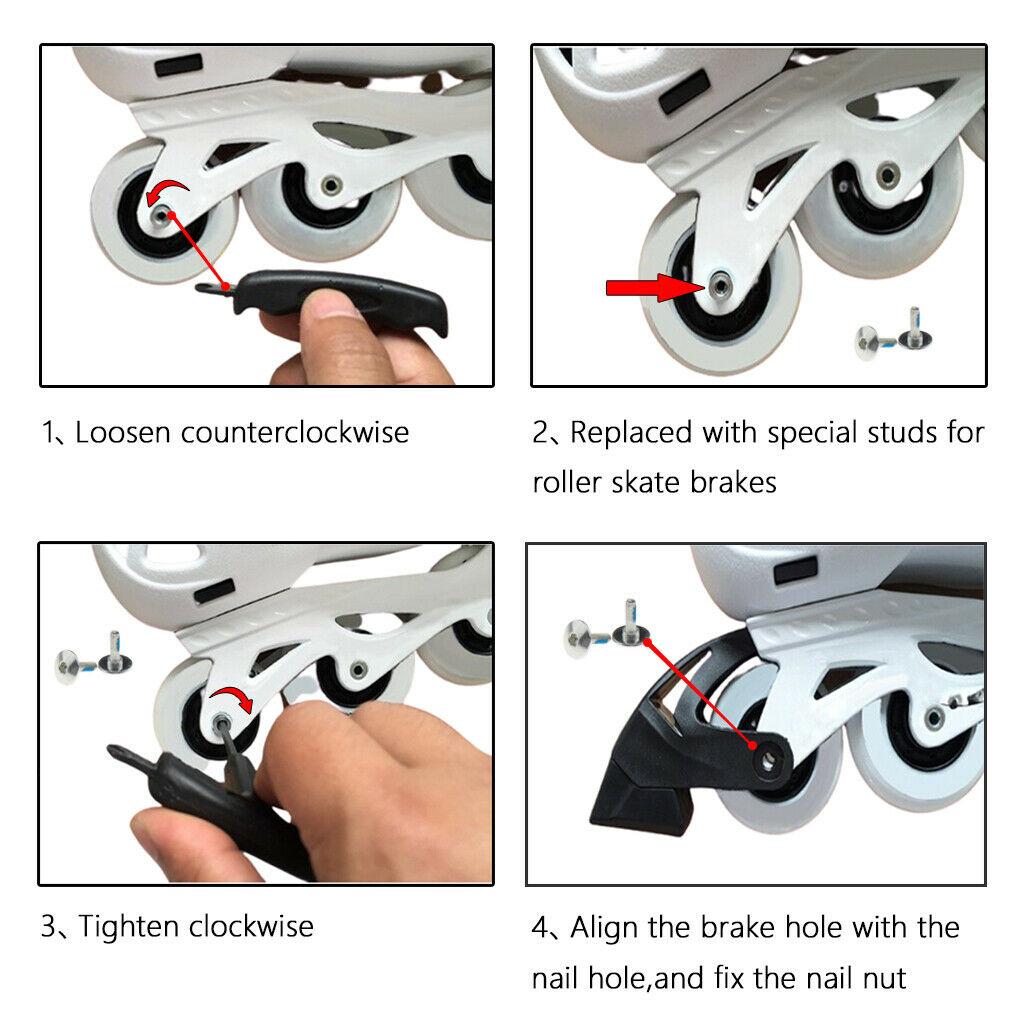 1、Loosen counterclockwise

2、Replaced with special studs for roller skate brakes

3、Tighten clockwise

4、Align the brake hole with the nail hole,and fix the nail nut