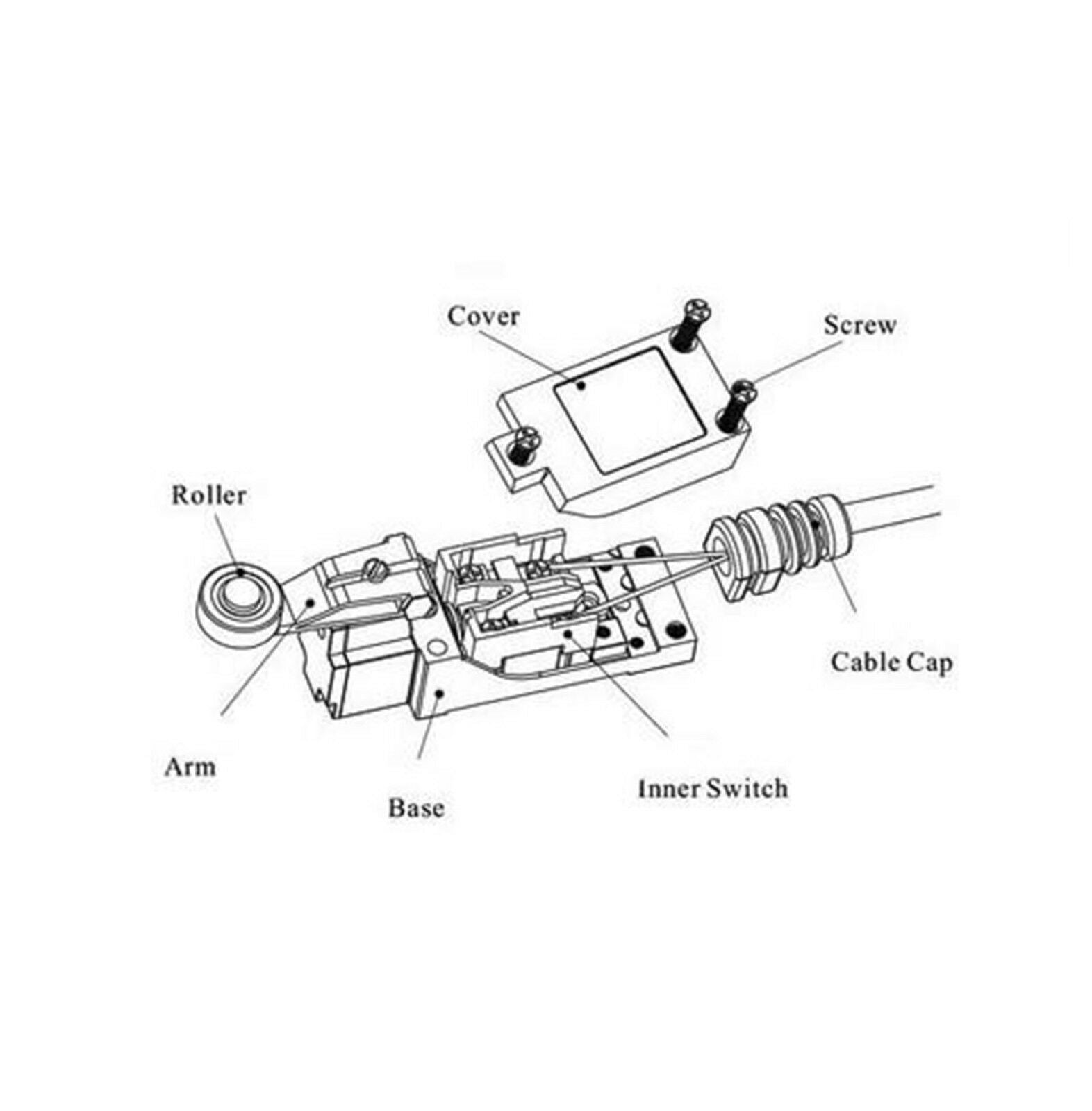 Cover

Screw

Roller

Cable Cap

Arm

Base

Inner Switch