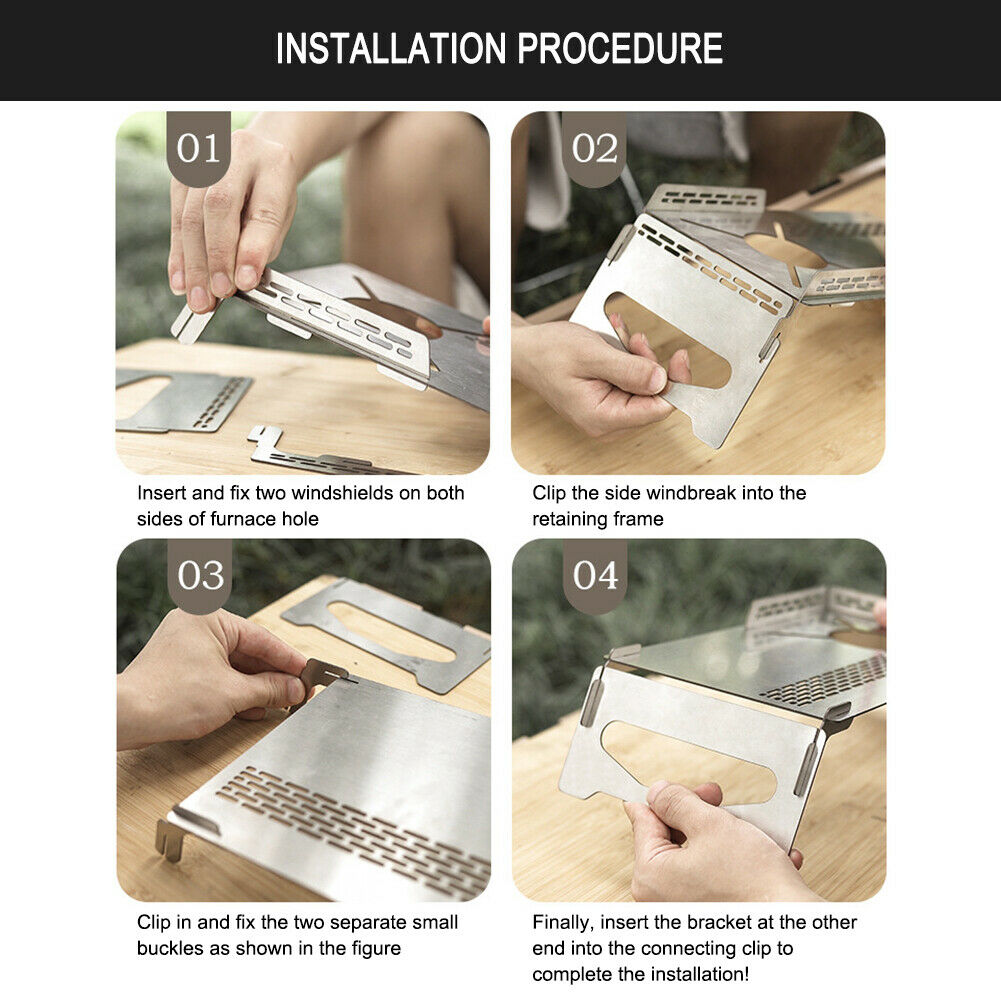 INSTALLATION PROCEDURE

01

Insert and fix two windshields on both sides of furnace hole

02

Clip the side windbreak into the retaining frame

03

Clip in and fix the two separate small buckles as shown in the figure

04

Finally, insert the bracket at the other end into the connecting clip to complete the installation!