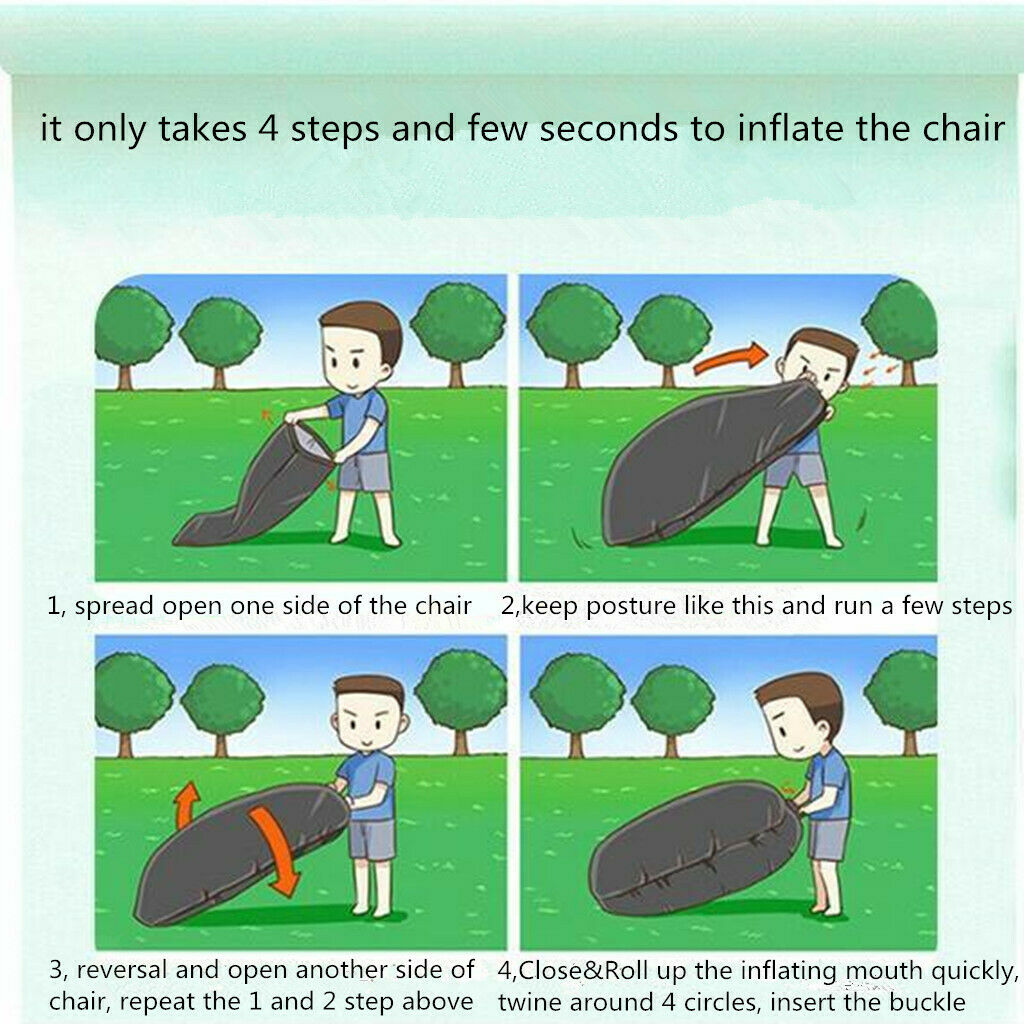 it only takes 4 steps and few seconds to inflate the chair

1, spread open one side of the chair

2,keep posture like this and run a few steps

3, reversal and open another side of chair, repeat the 1 and 2 step above

4,Close&Roll up the inflating mouth quickly, twine around 4 circles, insert the buckle