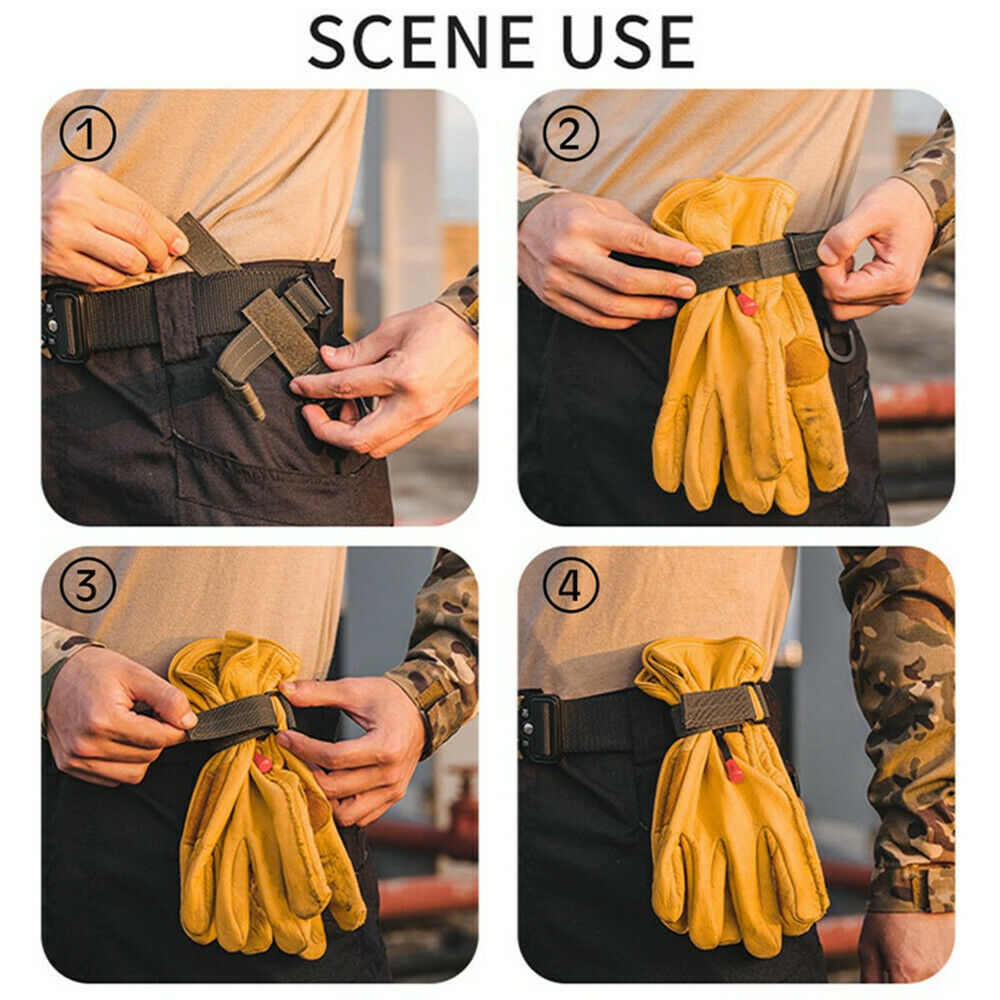 SCENE USE

①

②

③

④