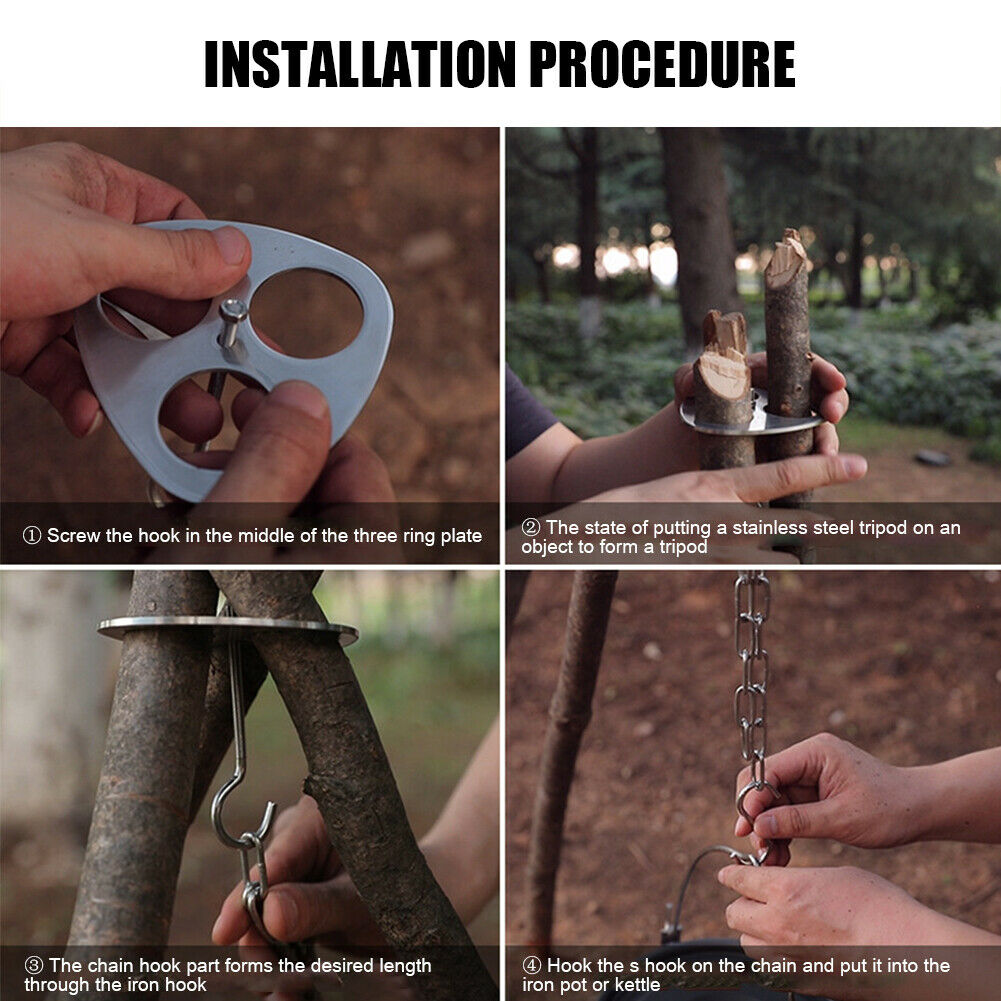 INSTALLATION PROCEDURE

① Screw the hook in the middle of the three ring plate

② The state of putting a stainless steel tripod on an object to form a tripod

③ The chain hook part forms the desired length through the iron hook

④ Hook the s hook on the chain and put it into the iron pot or kettle