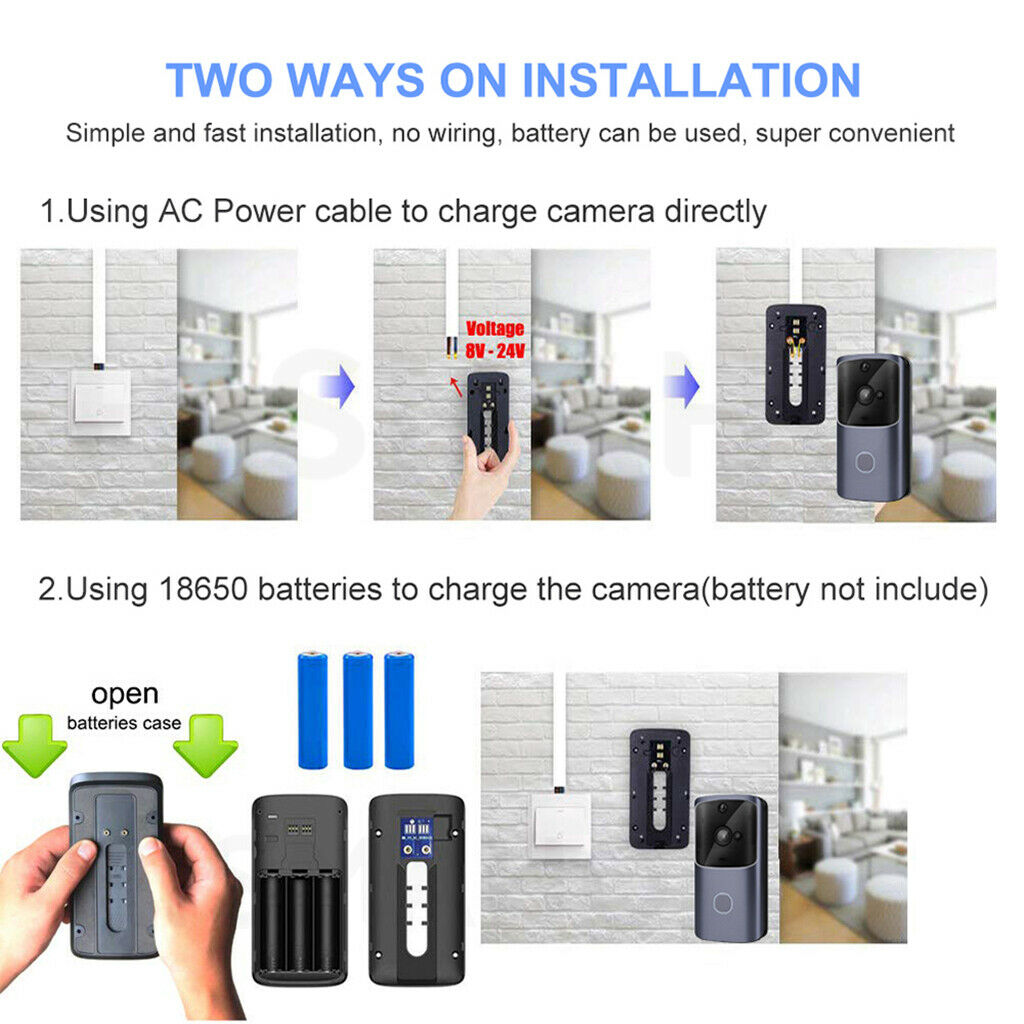 TWO WAYS ON INSTALLATION

Simple and fast installation, no wiring, battery can be used, super convenient

1.Using AC Power cable to charge camera directly

Voltage 8V - 24V

2.Using 18650 batteries to charge the camera(battery not include)

open
batteries case