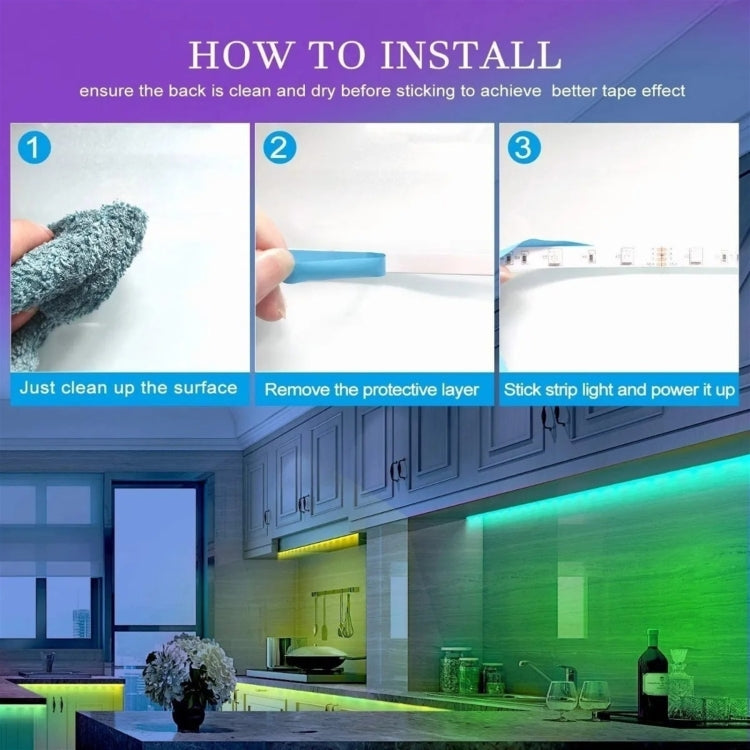 HOW TO INSTALL

ensure the back is clean and dry before sticking to achieve better tape effect

1

Just clean up the surface

2

Remove the protective layer

3

Stick strip light and power it up