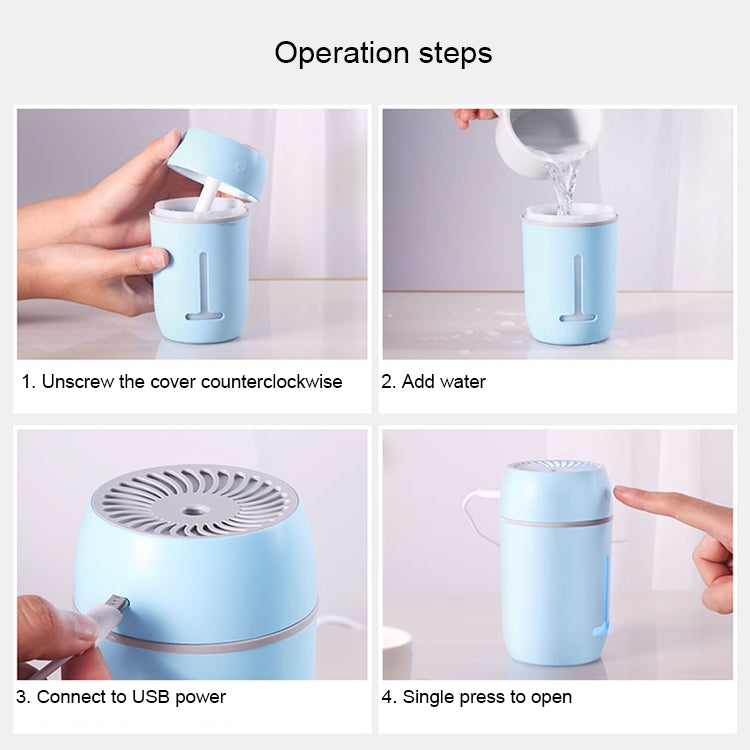 Operation steps

1. Unscrew the cover counterclockwise

2. Add water

3. Connect to USB power

4. Single press to open