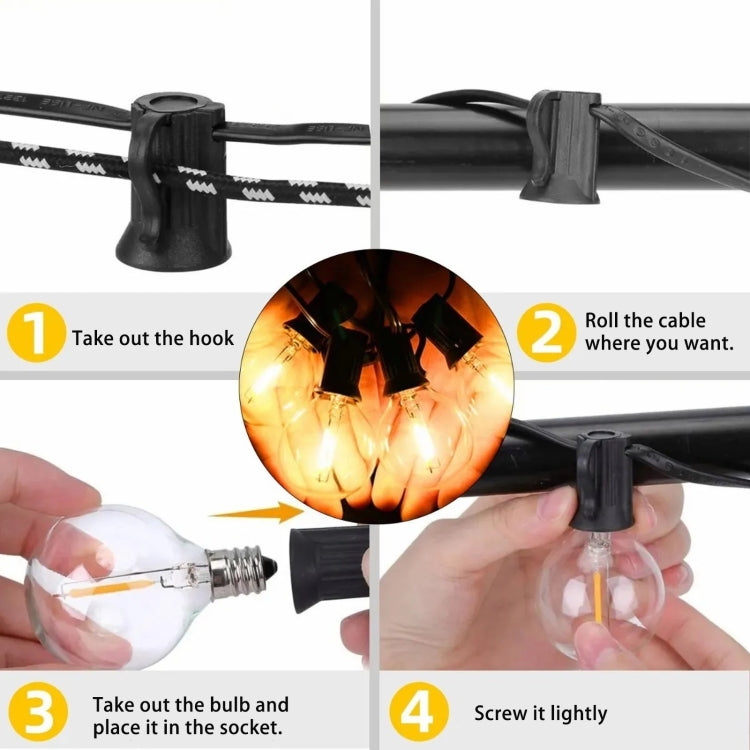 1 Take out the hook

2 Roll the cable where you want.

3 Take out the bulb and place it in the socket.

4 Screw it lightly