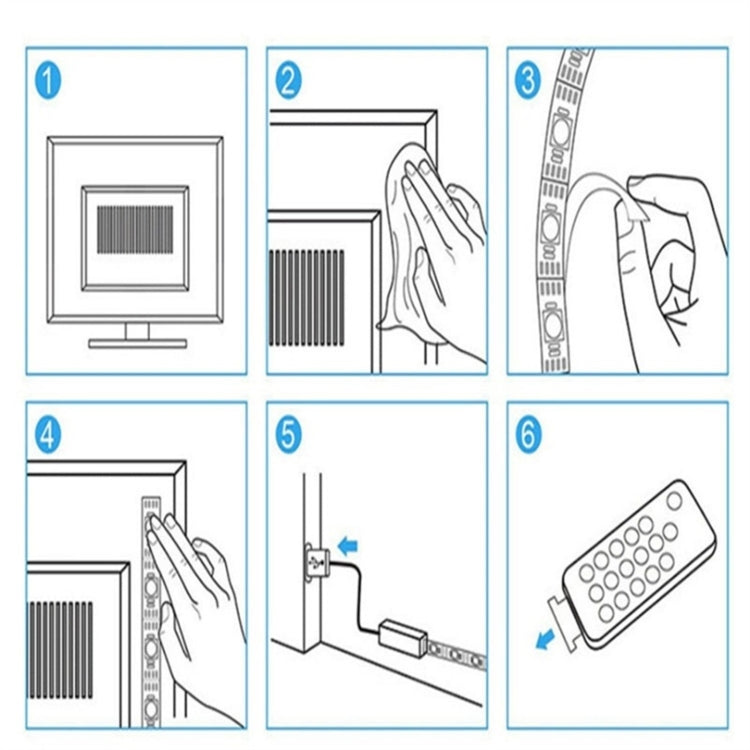 1

2

3

4

5

6