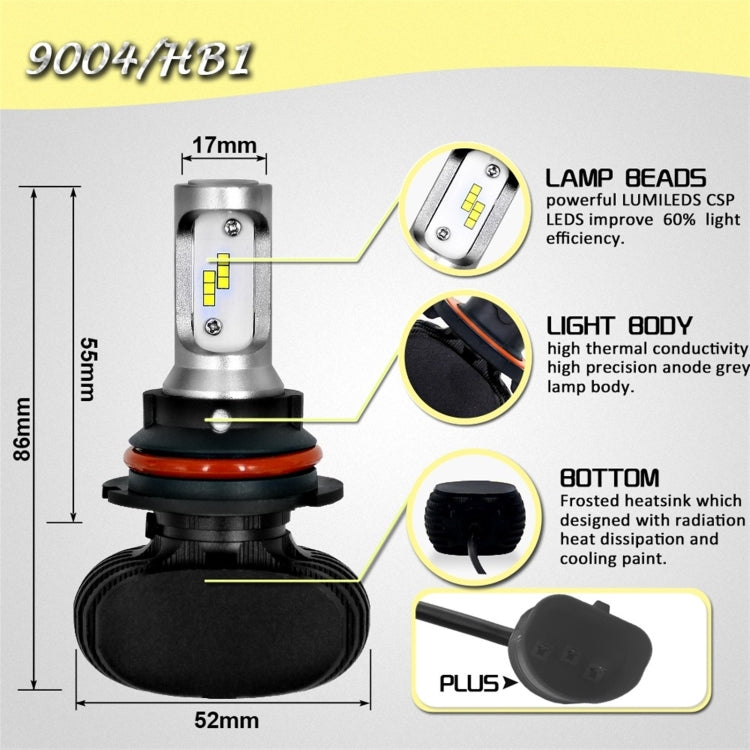 9004/HB1

17mm

86mm

55mm

52mm

LAMP BEADS
powerful LUMILEDS CSP LEDS improve 60% light efficiency.

LIGHT BODY
high thermal conductivity high precision anode grey lamp body.

BOTTOM
Frosted heatsink which designed with radiation heat dissipation and cooling paint.

PLUS