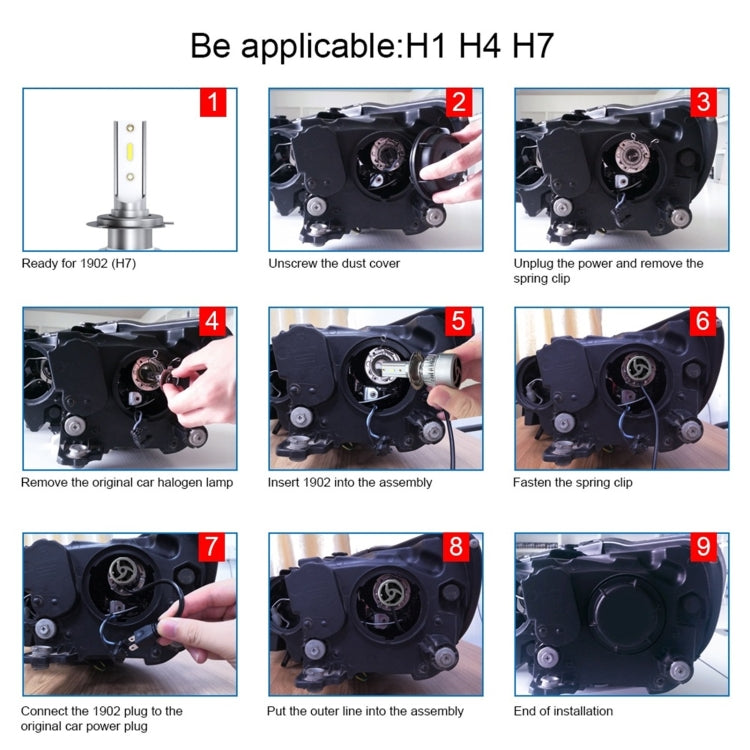 Be applicable:H1 H4 H7

1
Ready for 1902 (H7)

2
Unscrew the dust cover

3
Unplug the power and remove the spring clip

4
Remove the original car halogen lamp

5
Insert 1902 into the assembly

6
Fasten the spring clip

7
Connect the 1902 plug to the original car power plug

8
Put the outer line into the assembly

9
End of installation