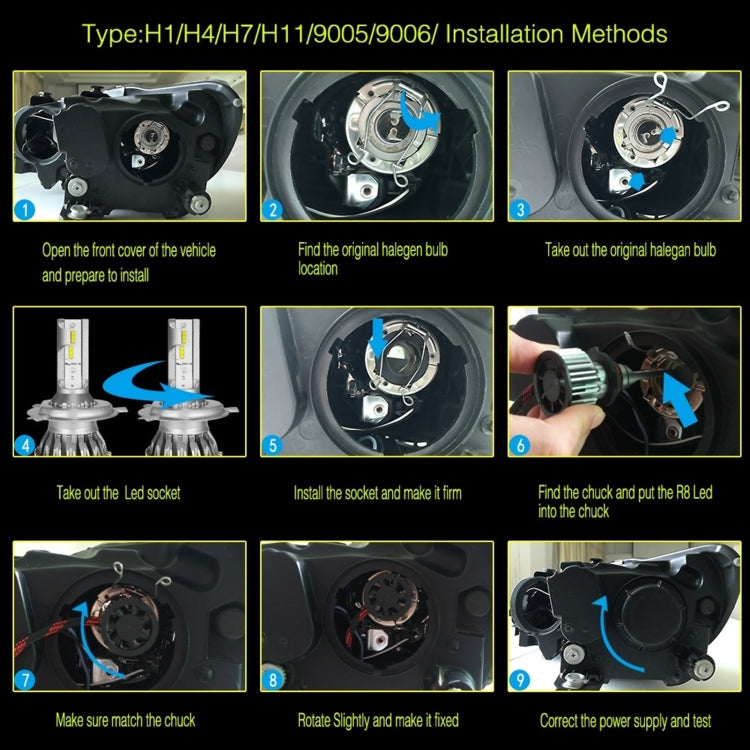 Type:H1/H4/H7/H11/9005/9006/ Installation Methods

1

Open the front cover of the vehicle and prepare to install

2

Find the original halegen bulb location

3

Take out the original halegan bulb

4

Take out the Led socket

5

Install the socket and make it firm

6

Find the chuck and put the R8 Led into the chuck

7

Make sure match the chuck

8

Rotate Slightly and make it fixed

9

Correct the power supply and test