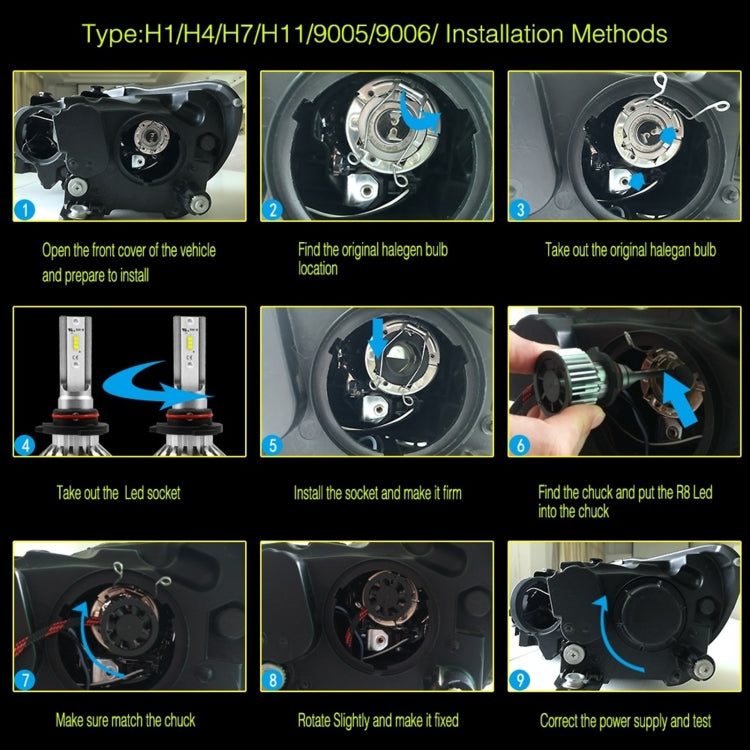 Type:H1/H4/H7/H11/9005/9006/ Installation Methods

1

Open the front cover of the vehicle and prepare to install

2

Find the original halegen bulb location

3

Take out the original halegan bulb

4

Take out the Led socket

5

Install the socket and make it firm

6

Find the chuck and put the R8 Led into the chuck

7

Make sure match the chuck

8

Rotate Slightly and make it fixed

9

Correct the power supply and test