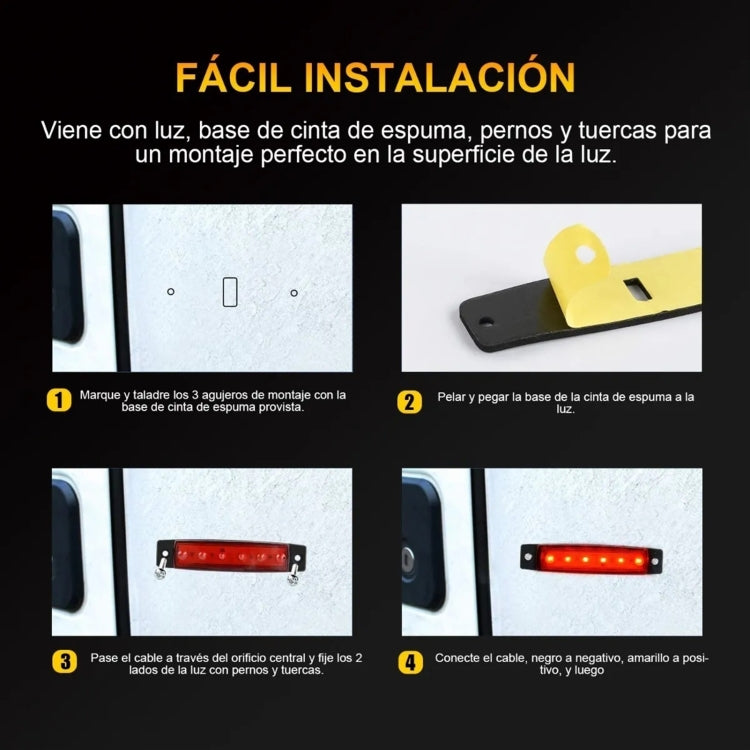 FÁCIL INSTALACIÓN

Viene con luz, base de cinta de espuma, pernos y tuercas para un montaje perfecto en la superficie de la luz.

1 Marque y taladre los 3 agujeros de montaje con la base de cinta de espuma provista.

2 Pelar y pegar la base de la cinta de espuma a la luz.

3 Pase el cable a través del orificio central y fije los 2 lados de la luz con pernos y tuercas.

4 Conecte el cable, negro a negativo, amarillo a positivo, y luego