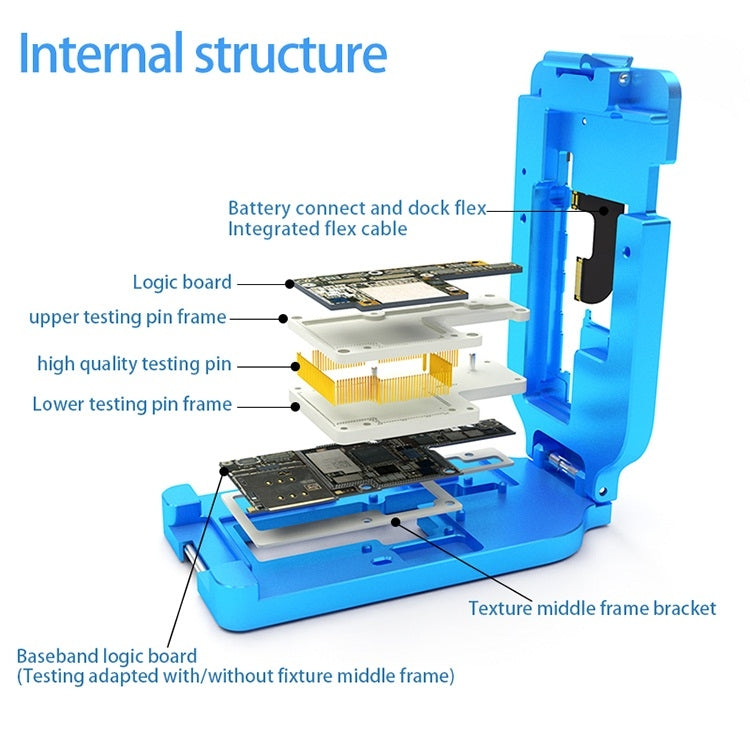 Internal structure

Battery connect and dock flex
Integrated flex cable

Logic board

upper testing pin frame

high quality testing pin

Lower testing pin frame

Texture middle frame bracket

Baseband logic board
(Testing adapted with/without fixture middle frame)